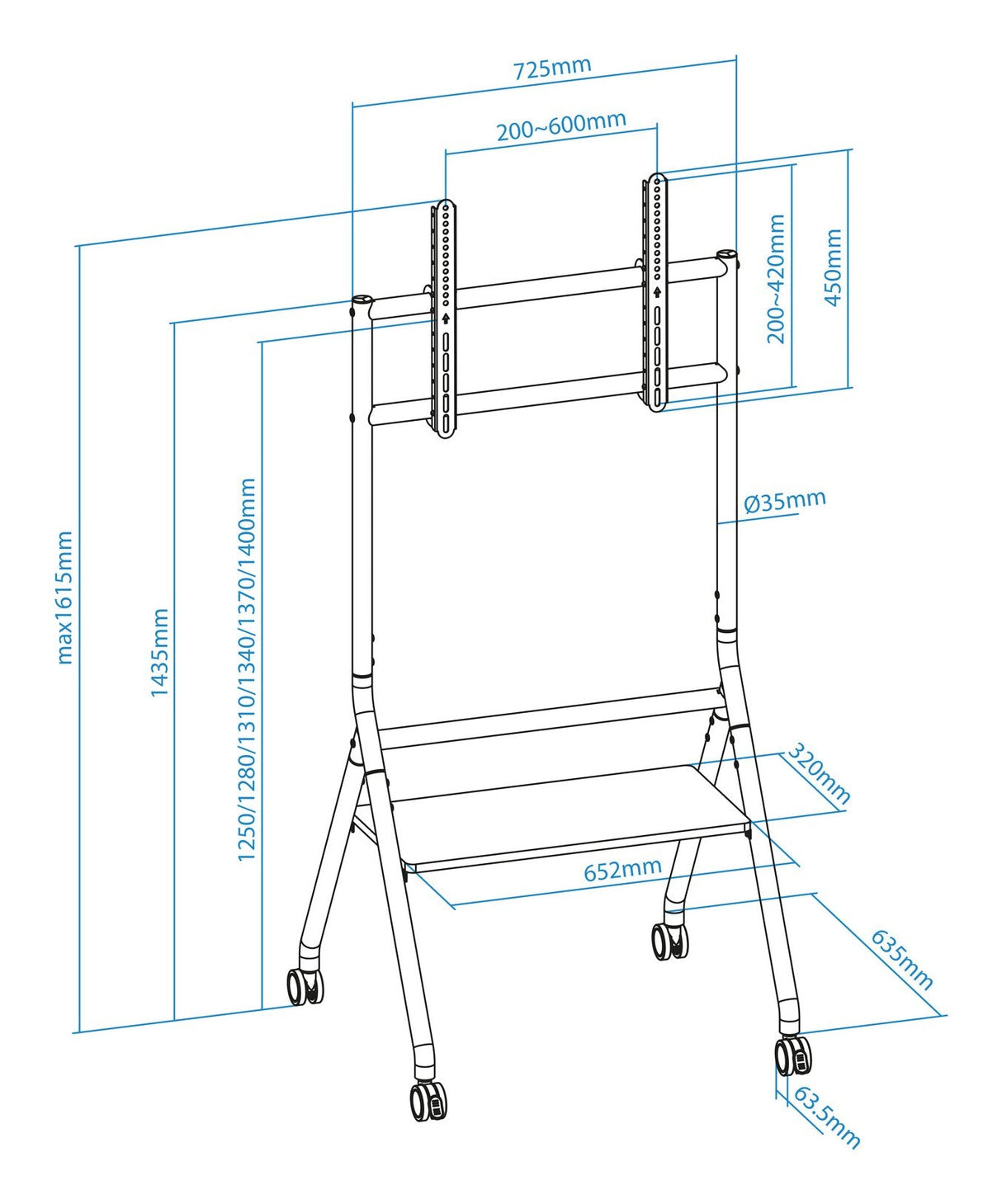 725mm

200~600mm

200~420mm

450mm

max1615mm

1435mm

1250/1280/1310/1340/1370/1400mm

Ø35mm

320mm

652mm

635mm

63.5mm