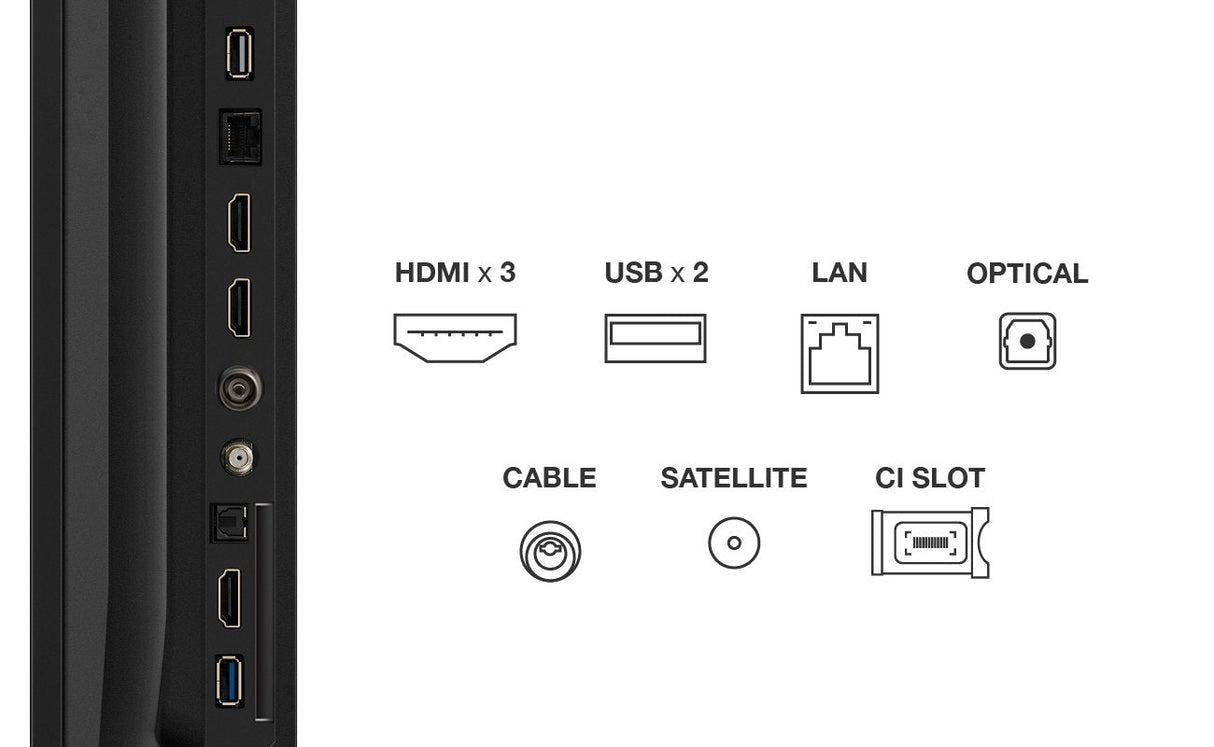 HDMI x 3
USB x 2
LAN
OPTICAL

CABLE
SATELLITE
CI SLOT