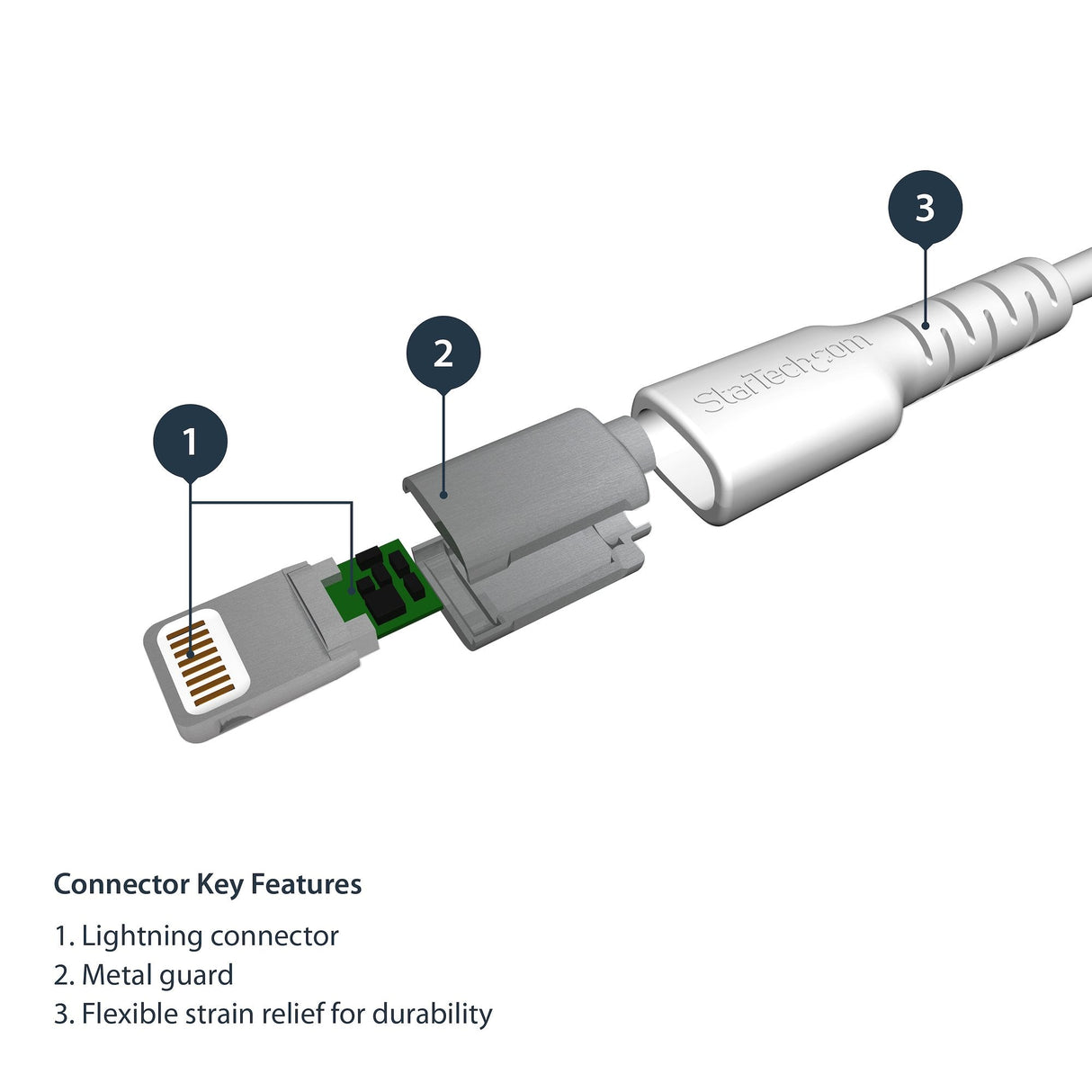 3

2

StarTech.com

1

Connector Key Features

1. Lightning connector
2. Metal guard
3. Flexible strain relief for durability