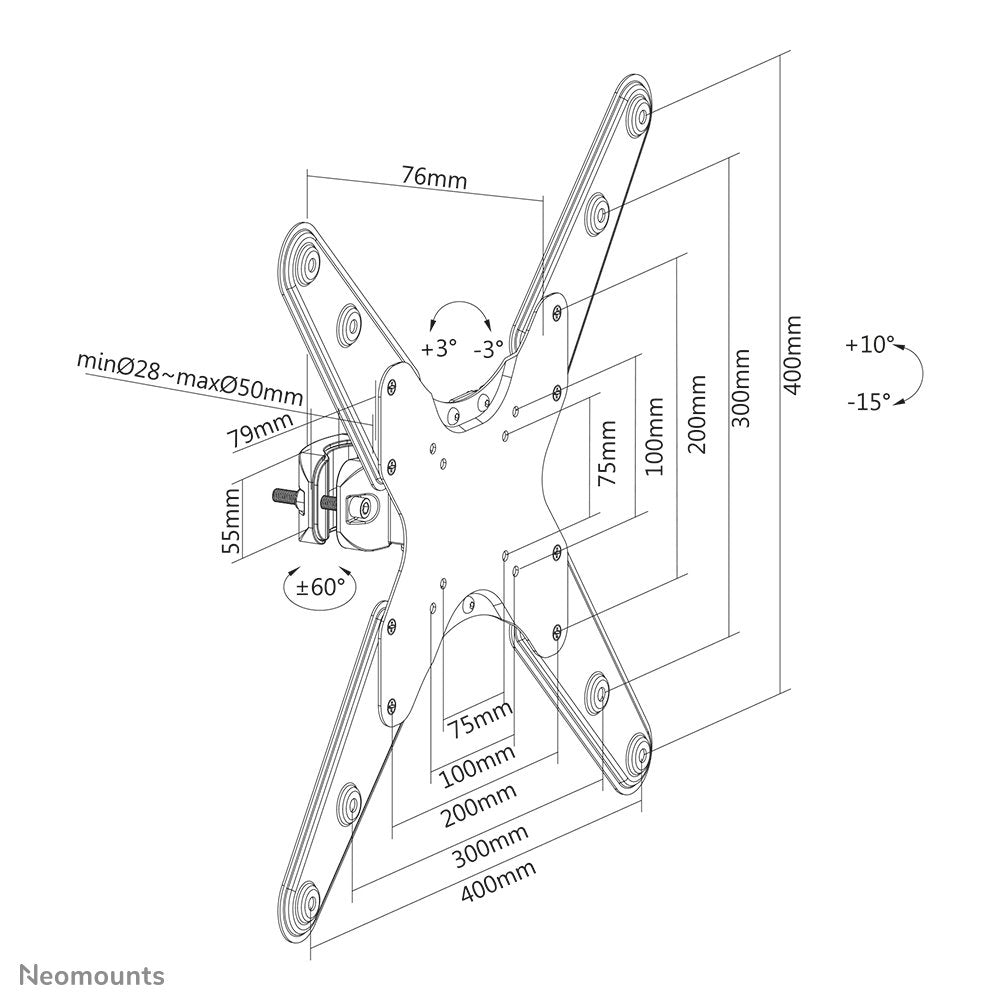 76mm

+3° -3°

minØ28~maxØ50mm

79mm

55mm

±60°

75mm

100mm

200mm

300mm

400mm

+10°

-15°

75mm

100mm

200mm

300mm

400mm

Neomounts