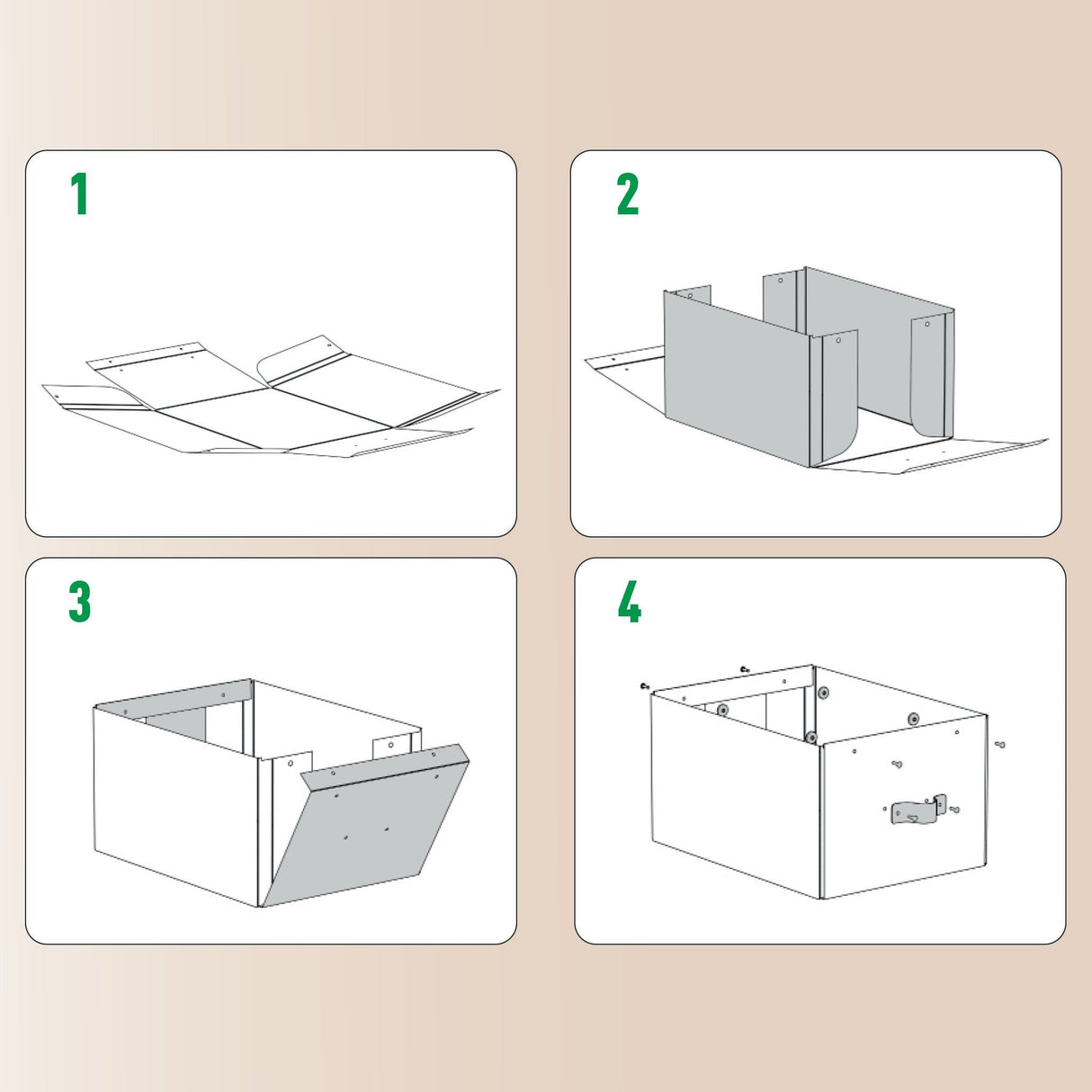 1

2

3

4