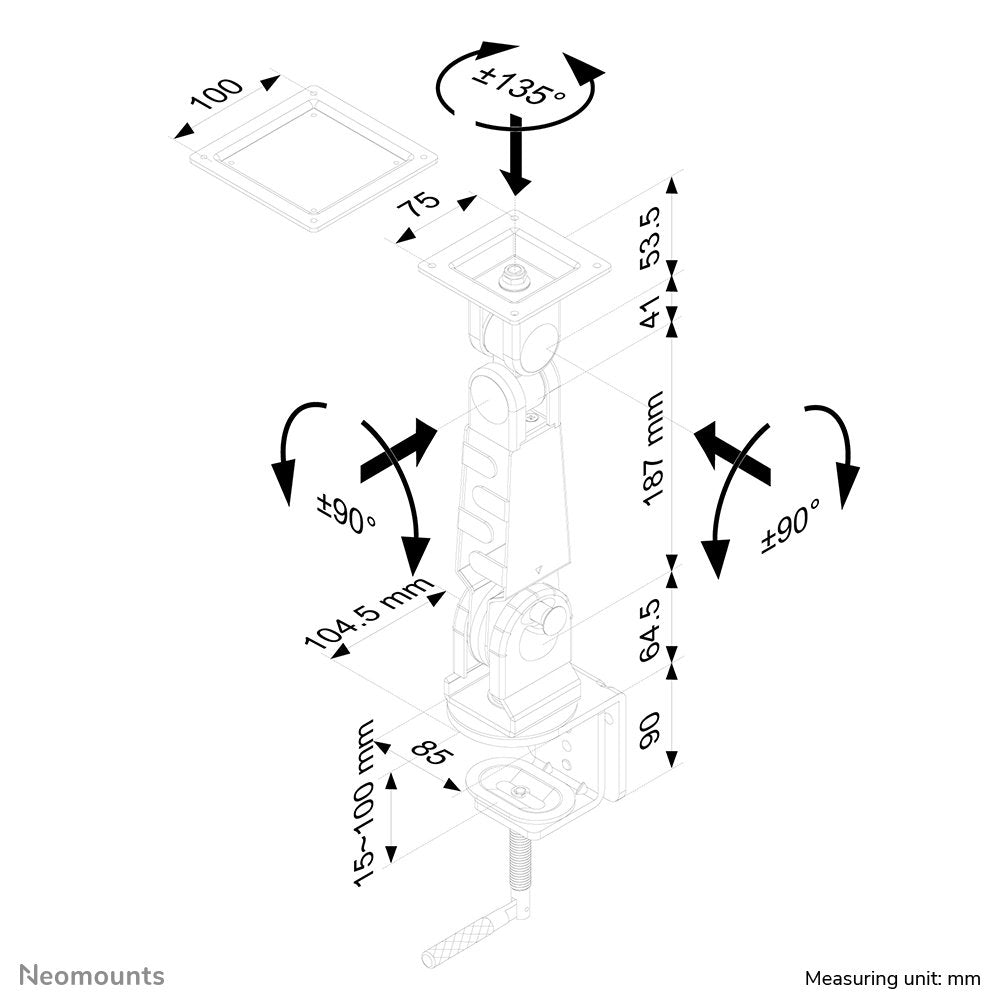 100

±135°

75

53.5

41

187 mm

±90°

±90°

104.5 mm

64.5

90

85

15~100 mm

Neomounts

Measuring unit: mm