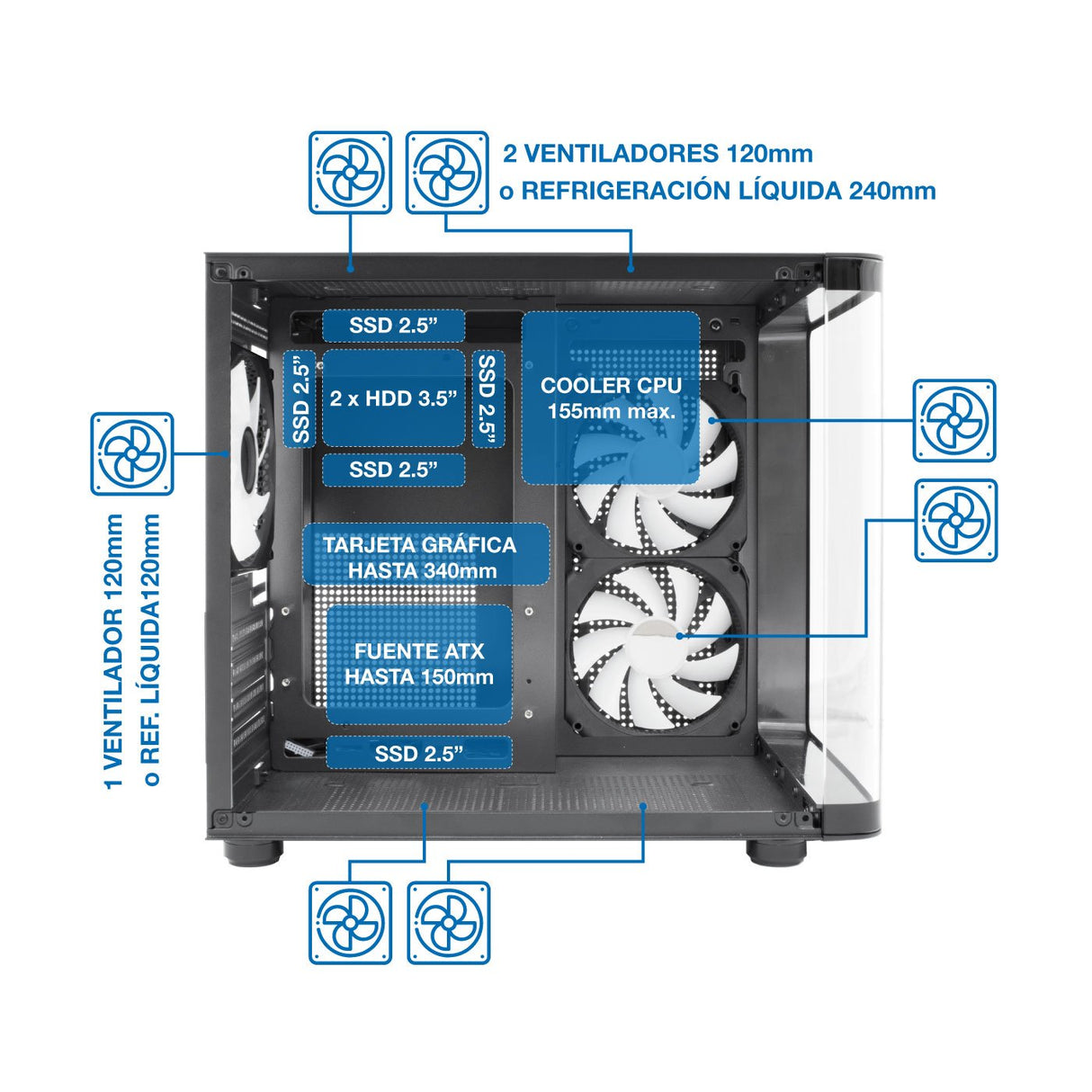 2 VENTILADORES 120mm
o REFRIGERACIÓN LÍQUIDA 240mm

SSD 2.5”

SSD 2.5”

2 x HDD 3.5”

SSD 2.5”

COOLER CPU
155mm max.

SSD 2.5”

TARJETA GRÁFICA
HASTA 340mm

FUENTE ATX
HASTA 150mm

SSD 2.5”

1 VENTILADOR 120mm
o REF. LÍQUIDA120mm