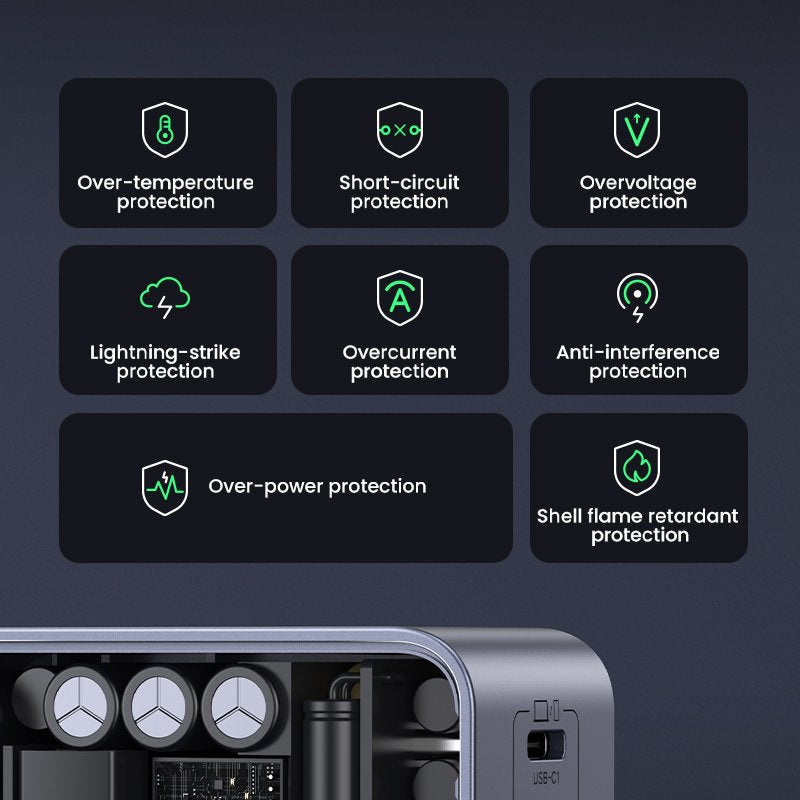 Over-temperature protection

Short-circuit protection

Overvoltage protection

Lightning-strike protection

Overcurrent protection

Anti-interference protection

Over-power protection

Shell flame retardant protection

USB-C1