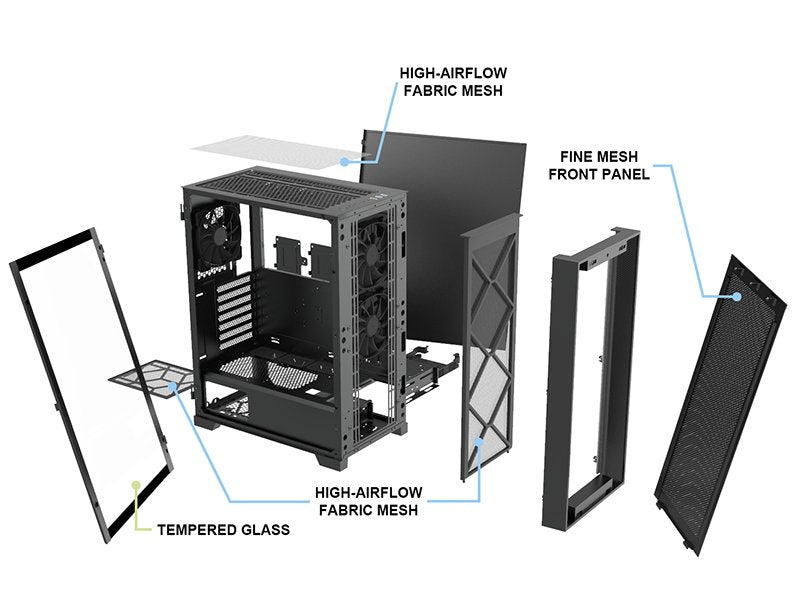 HIGH-AIRFLOW
FABRIC MESH

FINE MESH
FRONT PANEL

HIGH-AIRFLOW
FABRIC MESH

TEMPERED GLASS