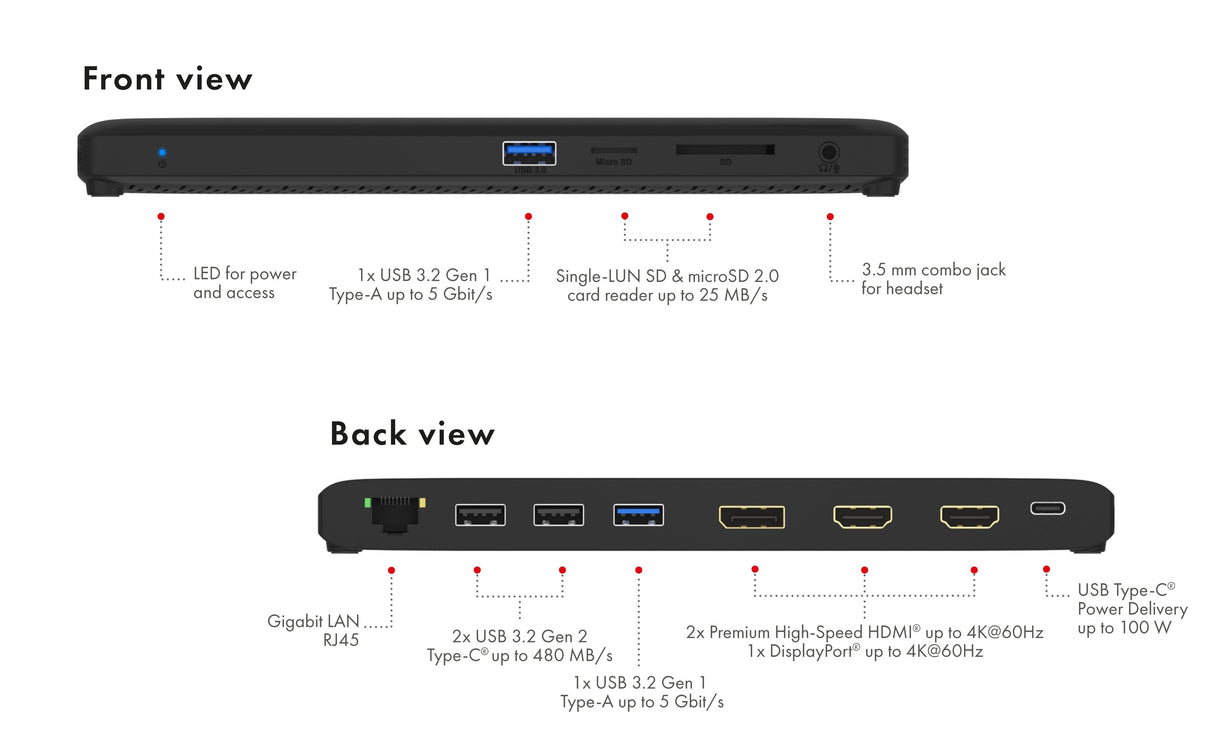 Front view

USB 3.0 Micro SD SD

LED for power and access

1x USB 3.2 Gen 1 Type-A up to 5 Gbit/s

Single-LUN SD & microSD 2.0 card reader up to 25 MB/s

3.5 mm combo jack for headset

Back view

Gigabit LAN RJ45

2x USB 3.2 Gen 2 Type-C® up to 480 MB/s

1x USB 3.2 Gen 1 Type-A up to 5 Gbit/s

2x Premium High-Speed HDMI® up to 4K@60Hz
1x DisplayPort® up to 4K@60Hz

USB Type-C® Power Delivery up to 100 W