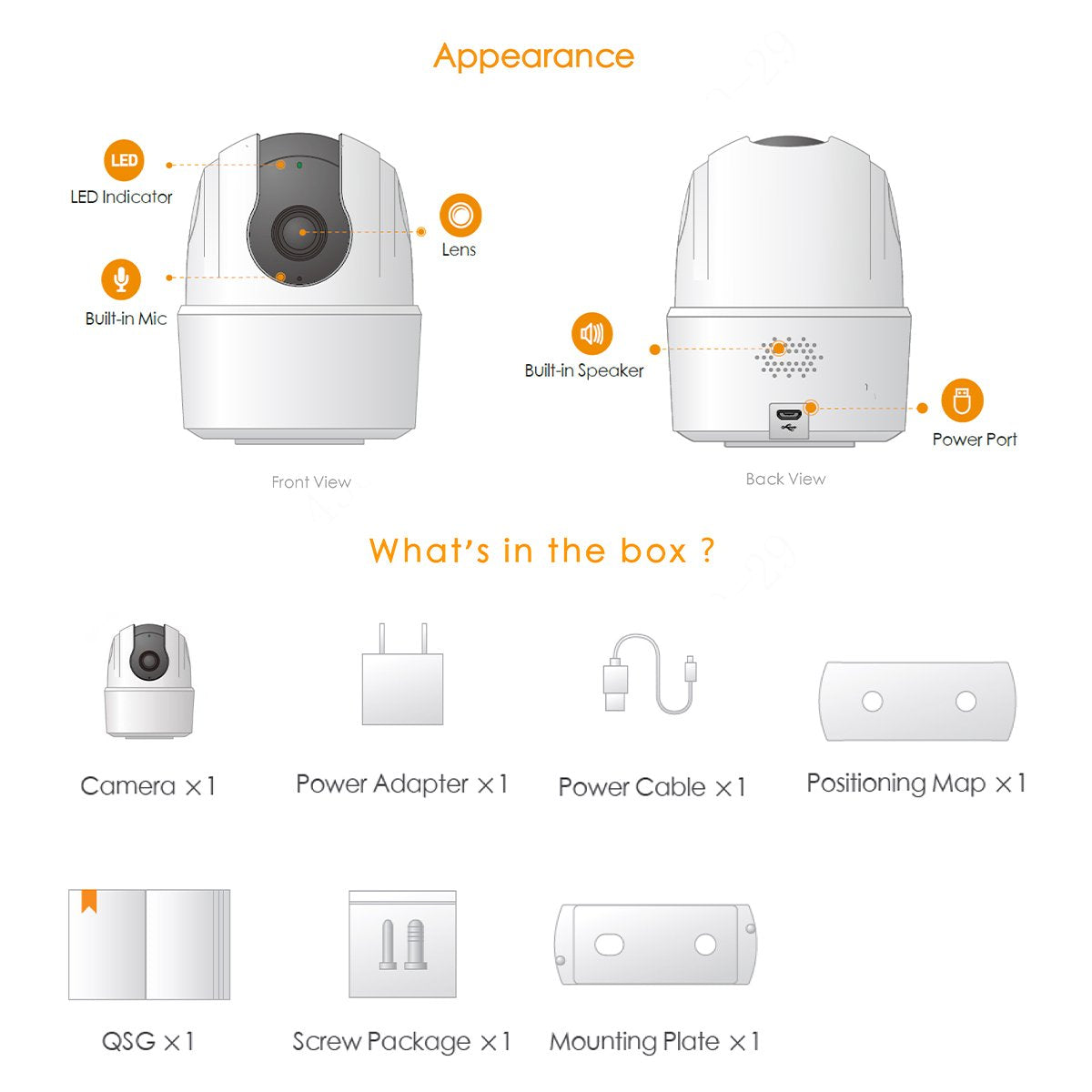 Appearance

LED
LED Indicator

Lens

Built-in Mic

Front View

Built-in Speaker

Power Port

Back View

What's in the box ?

Camera ×1

Power Adapter ×1

Power Cable ×1

Positioning Map ×1

QSG ×1

Screw Package ×1

Mounting Plate ×1