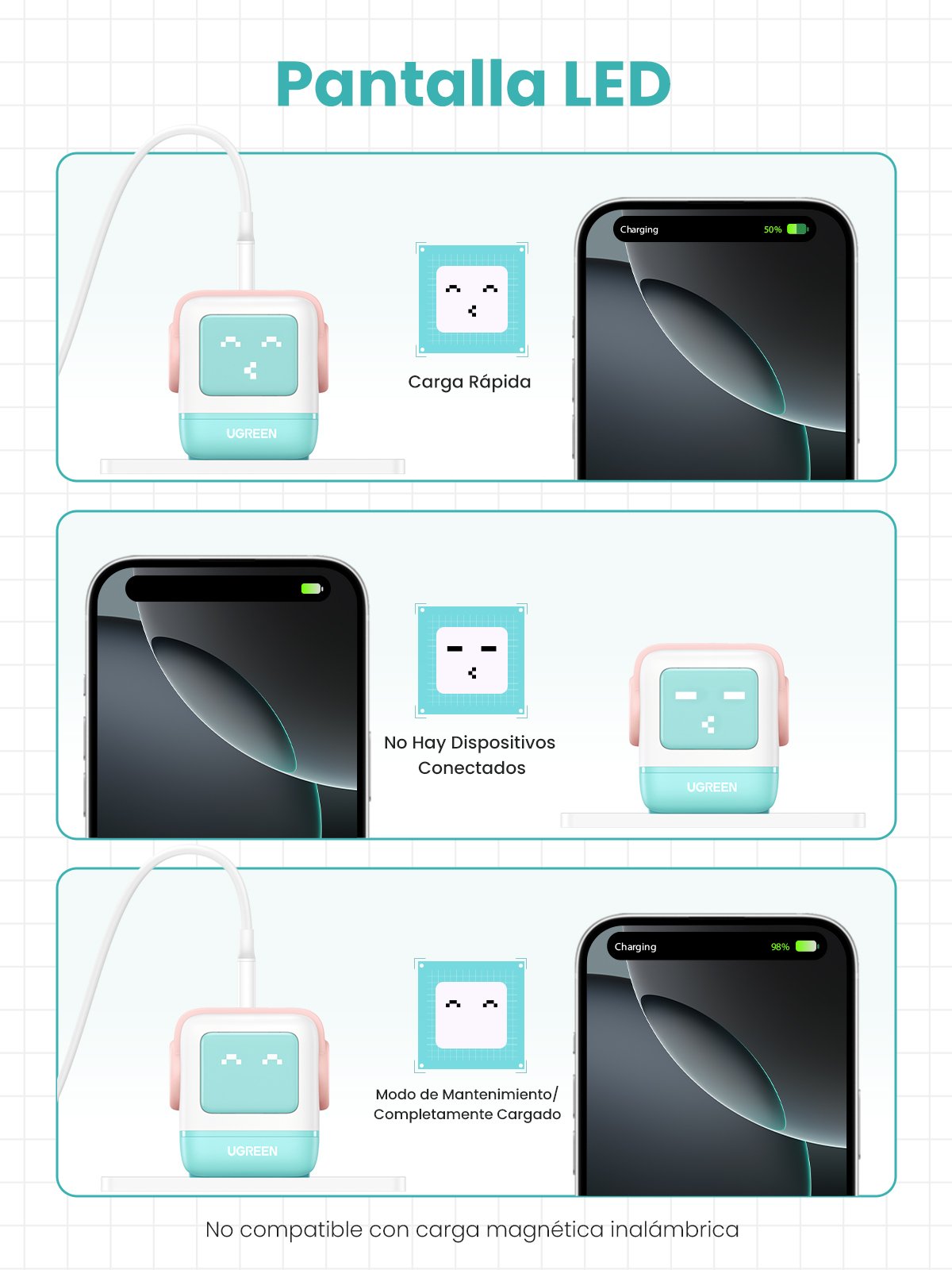 Pantalla LED

UGREEN

Carga Rápida

Charging 50%

No Hay Dispositivos Conectados

UGREEN

UGREEN

Modo de Mantenimiento/ Completamente Cargado

Charging 98%

No compatible con carga magnética inalámbrica