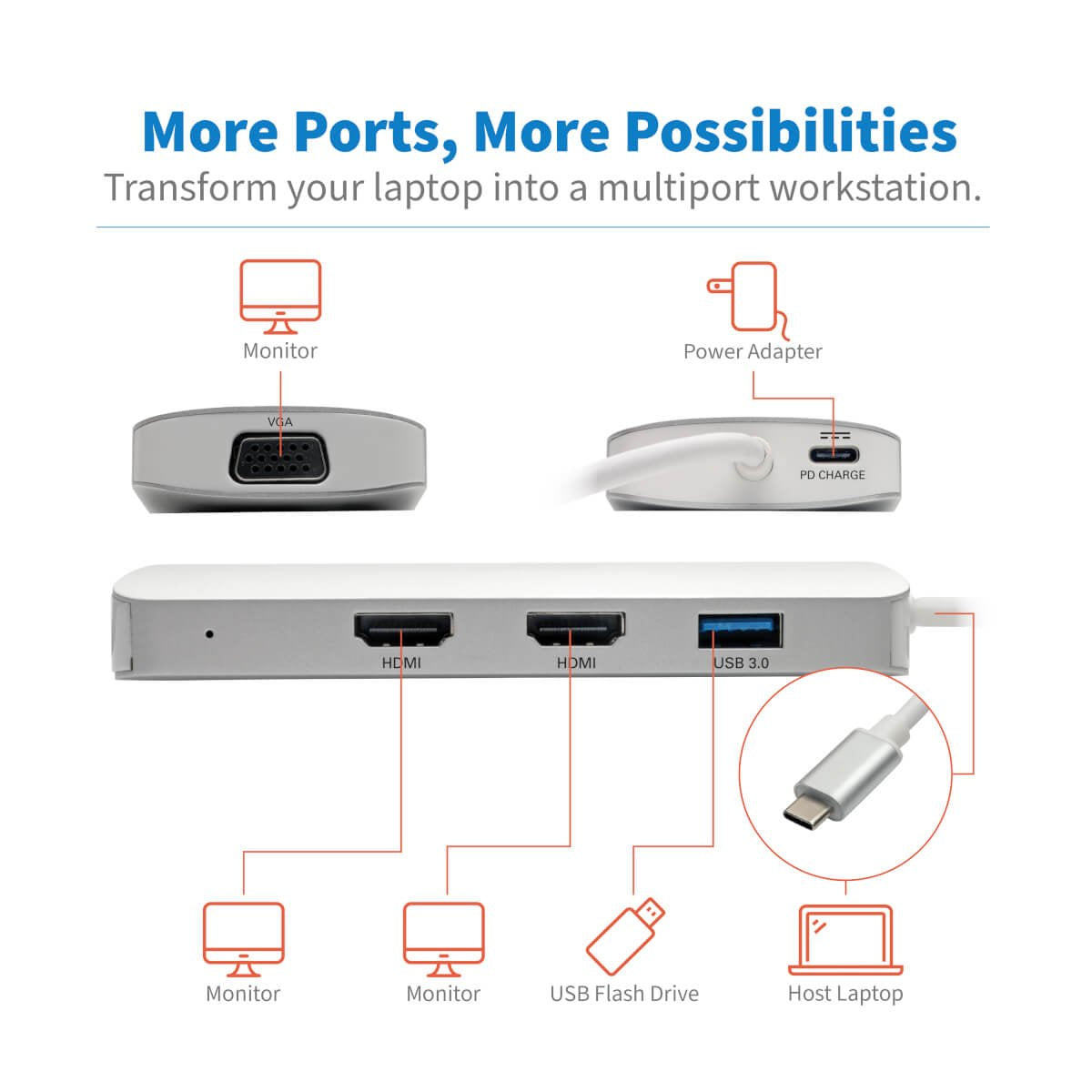 More Ports, More Possibilities
Transform your laptop into a multiport workstation.

Monitor

Power Adapter

VGA

PD CHARGE

HDMI

HDMI

USB 3.0

Monitor

Monitor

USB Flash Drive

Host Laptop