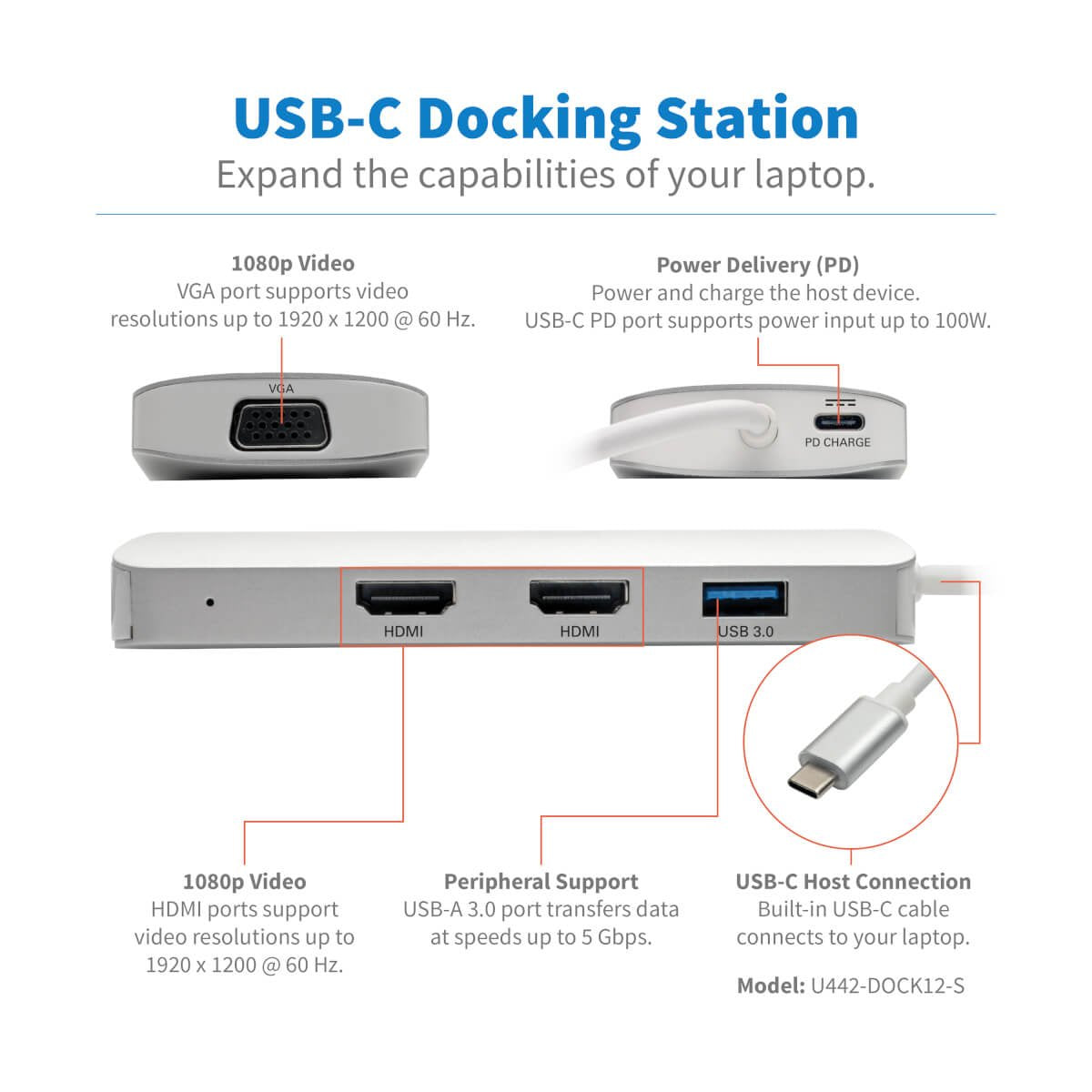 USB-C Docking Station
Expand the capabilities of your laptop.

1080p Video
VGA port supports video resolutions up to 1920 x 1200 @ 60 Hz.

Power Delivery (PD)
Power and charge the host device. USB-C PD port supports power input up to 100W.

VGA

PD CHARGE

HDMI

HDMI

USB 3.0

1080p Video
HDMI ports support video resolutions up to 1920 x 1200 @ 60 Hz.

Peripheral Support
USB-A 3.0 port transfers data at speeds up to 5 Gbps.

USB-C Host Connection
Built-in USB-C cable connects to your laptop.

Model: U442-DOCK12-S