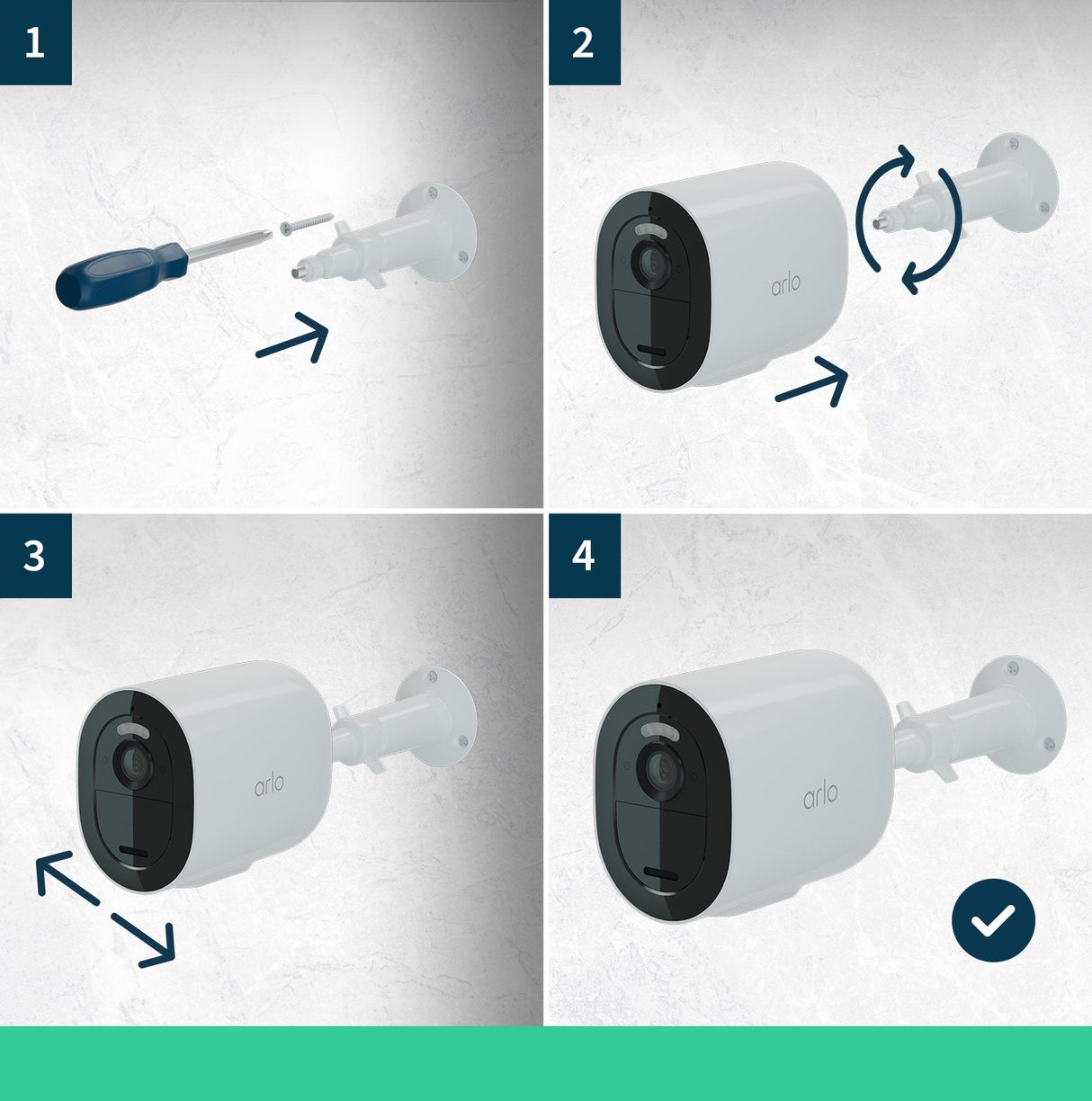 1

2

arlo

3

arlo

4

arlo