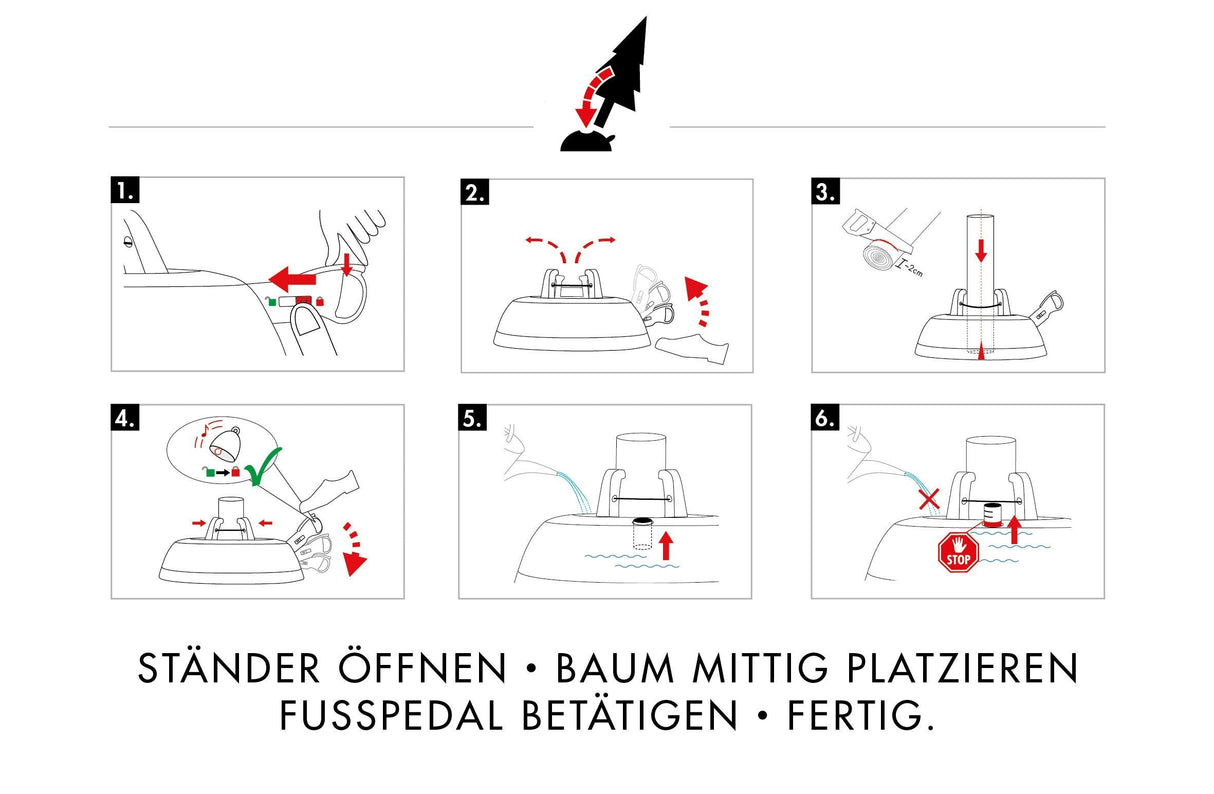 1.

2.

3.

~2cm

4.

5.

6.

STOP

STÄNDER ÖFFNEN • BAUM MITTIG PLATZIEREN
FUSSPEDAL BETÄTIGEN • FERTIG.