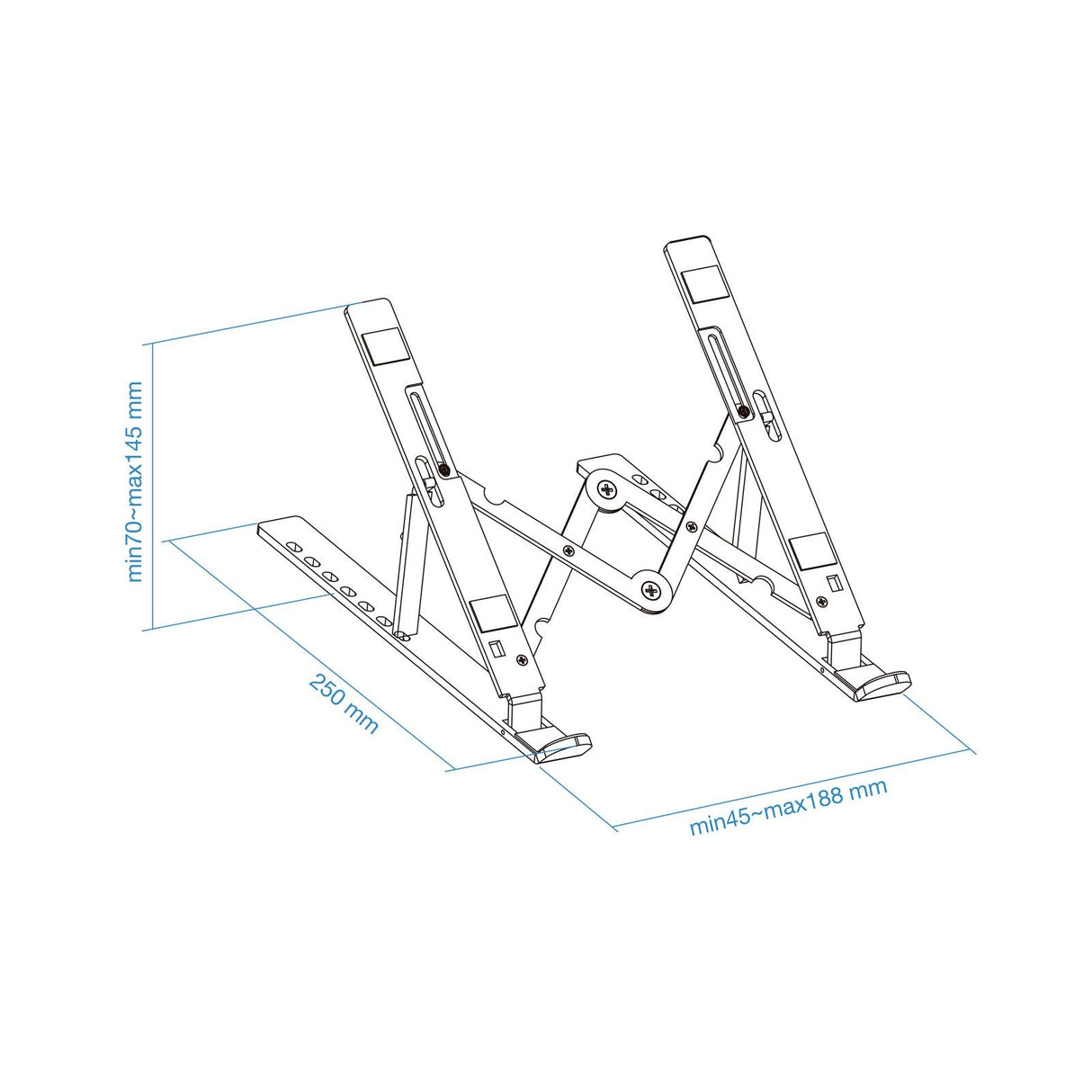 min70~max145 mm

250 mm

min45~max188 mm