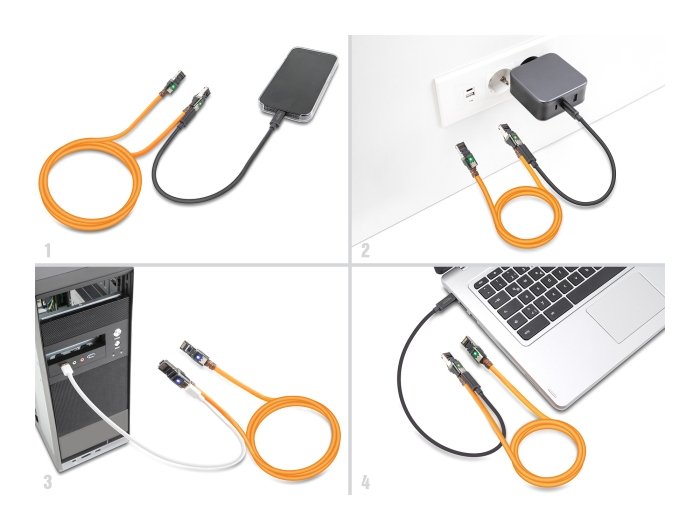 1

2

3

4