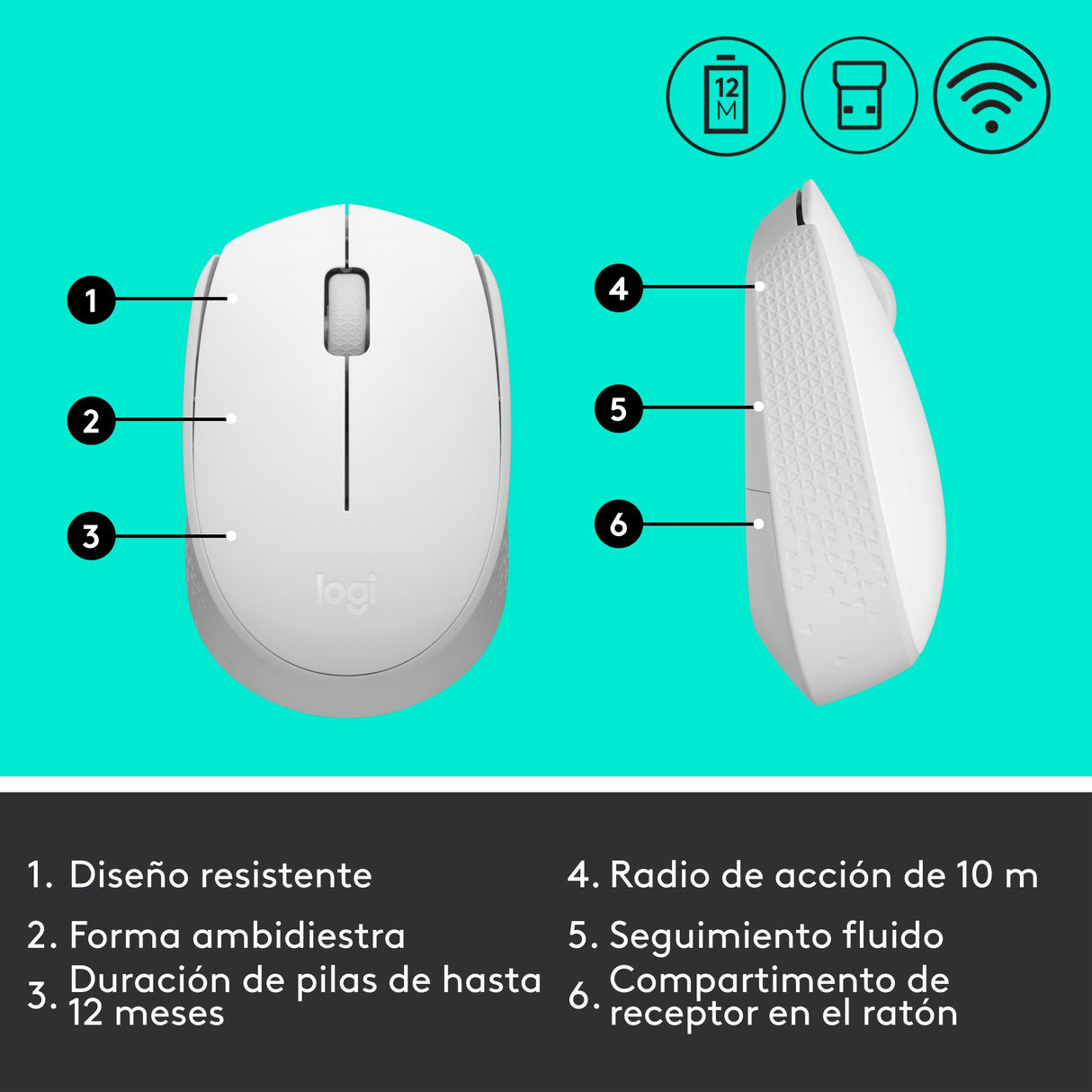 12 M

1

2

3

logi

4

5

6

1. Diseño resistente

2. Forma ambidiestra

3. Duración de pilas de hasta 12 meses

4. Radio de acción de 10 m

5. Seguimiento fluido

6. Compartimento de receptor en el ratón