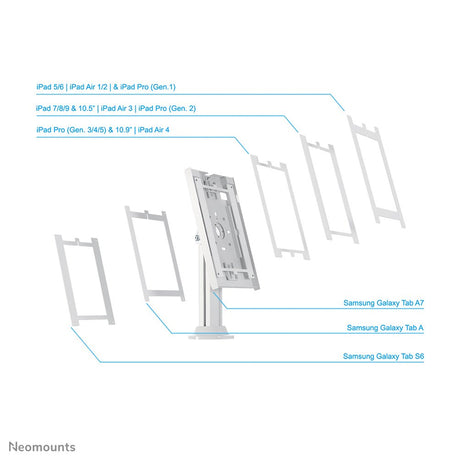 iPad 5/6 | iPad Air 1/2 | & iPad Pro (Gen.1)

iPad 7/8/9 & 10.5" | iPad Air 3 | iPad Pro (Gen. 2)

iPad Pro (Gen. 3/4/5) & 10.9" | iPad Air 4

Samsung Galaxy Tab A7

Samsung Galaxy Tab A

Samsung Galaxy Tab S6

Neomounts