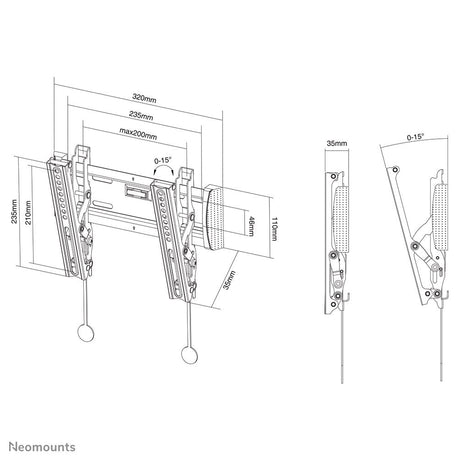 320mm
235mm
max200mm
0-15°
235mm
210mm
46mm
110mm
35mm
35mm
0-15°
Neomounts