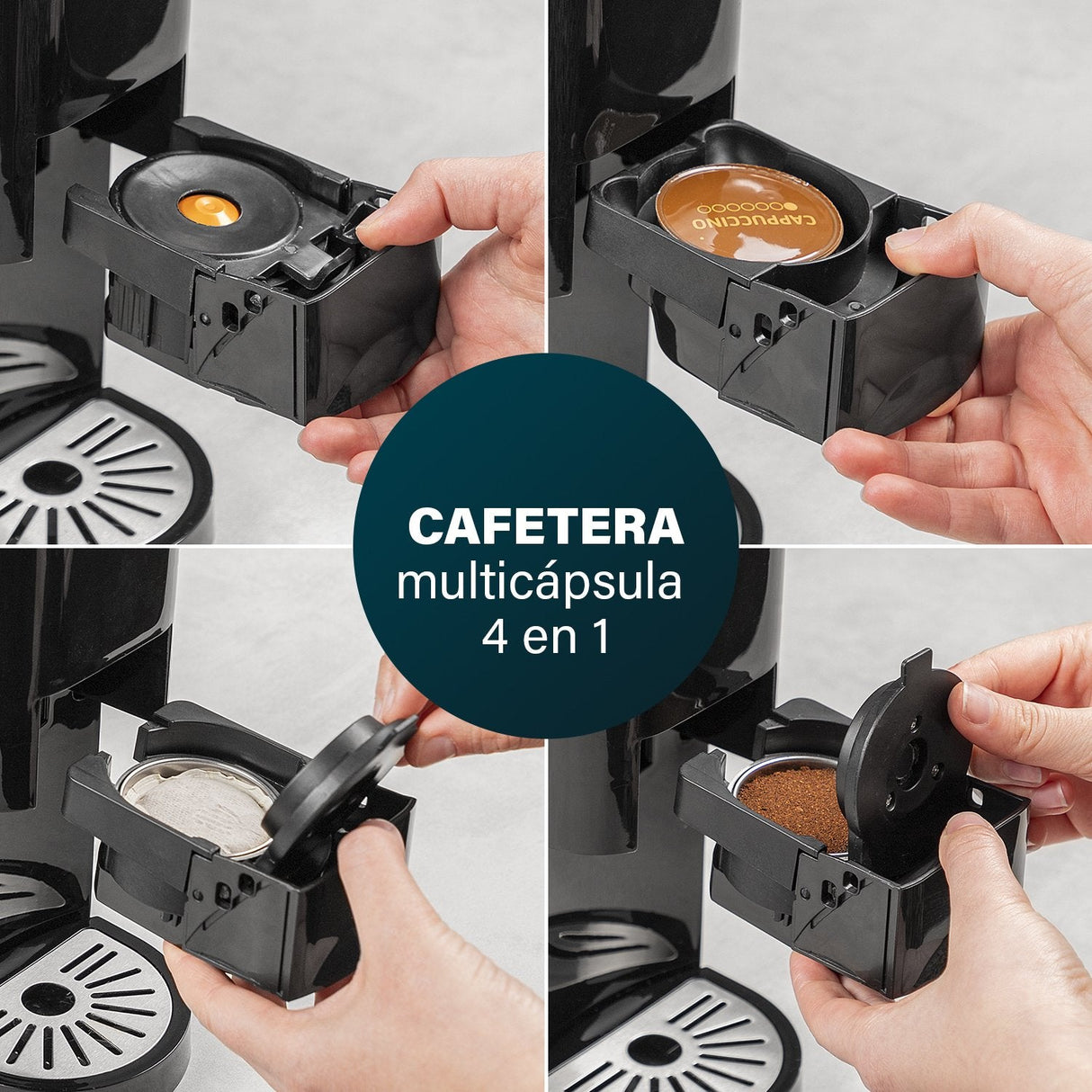 CAPPUCCINO

CAFETERA
multicápsula
4 en 1