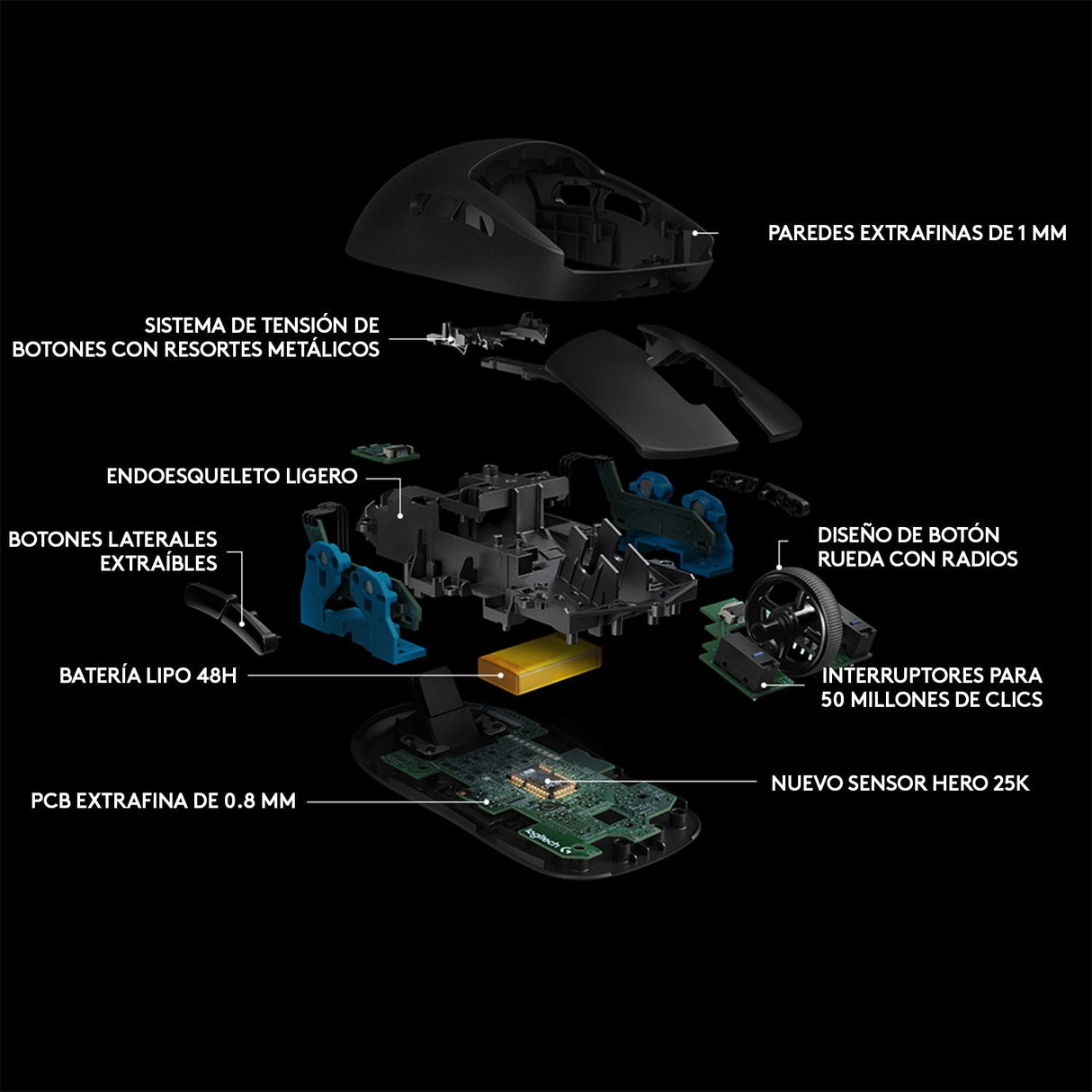 PAREDES EXTRAFINAS DE 1 MM

SISTEMA DE TENSIÓN DE BOTONES CON RESORTES METÁLICOS

ENDOESQUELETO LIGERO

BOTONES LATERALES EXTRAÍBLES

DISEÑO DE BOTÓN RUEDA CON RADIOS

BATERÍA LIPO 48H

INTERRUPTORES PARA 50 MILLONES DE CLICS

NUEVO SENSOR HERO 25K

PCB EXTRAFINA DE 0.8 MM

logitech G