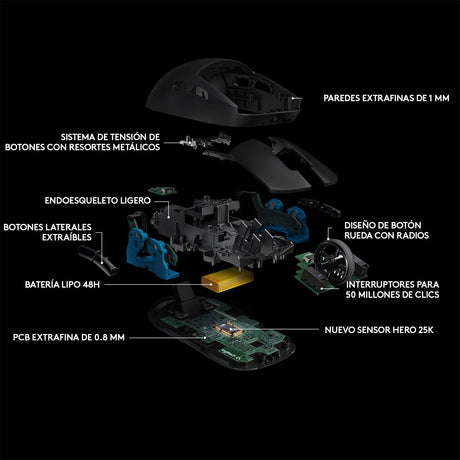 PAREDES EXTRAFINAS DE 1 MM

SISTEMA DE TENSIÓN DE BOTONES CON RESORTES METÁLICOS

ENDOESQUELETO LIGERO

BOTONES LATERALES EXTRAÍBLES

DISEÑO DE BOTÓN RUEDA CON RADIOS

BATERÍA LIPO 48H

INTERRUPTORES PARA 50 MILLONES DE CLICS

NUEVO SENSOR HERO 25K

PCB EXTRAFINA DE 0.8 MM