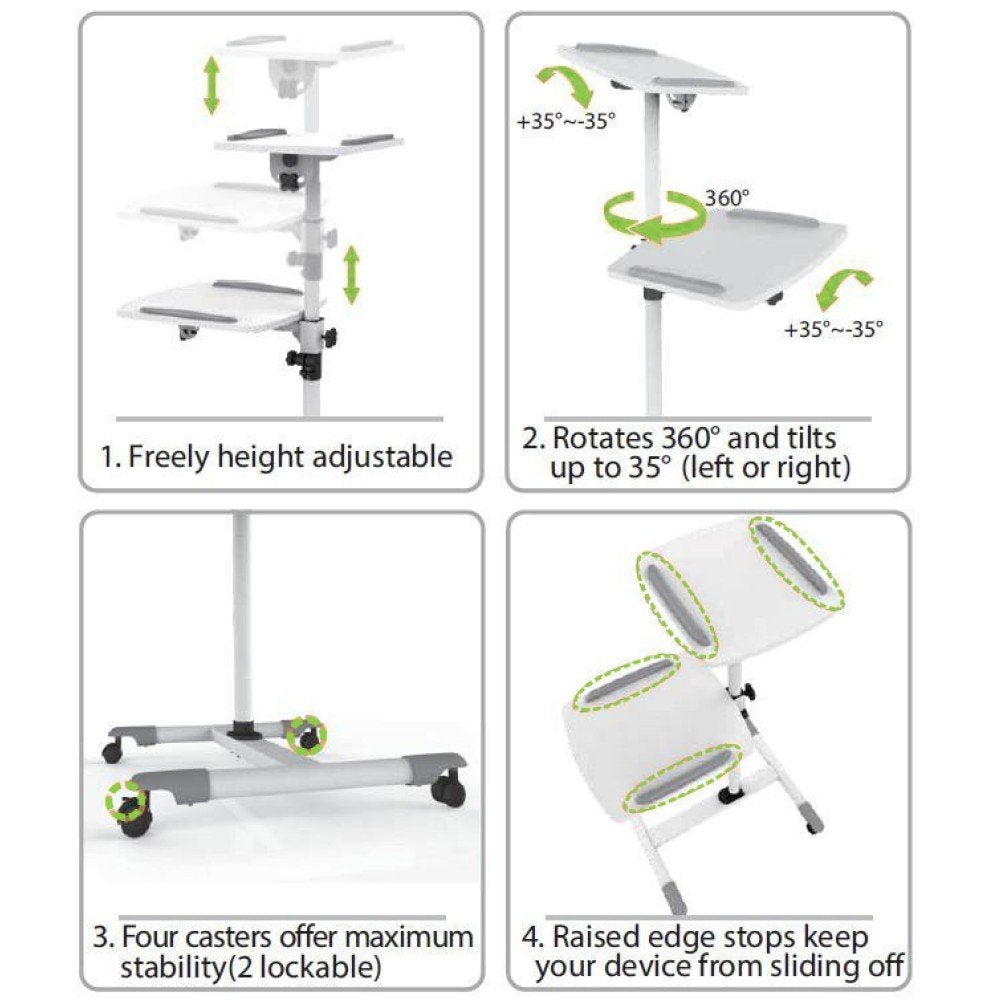 1. Freely height adjustable

+35°~-35°

360°

+35°~-35°

2. Rotates 360° and tilts up to 35° (left or right)

3. Four casters offer maximum stability(2 lockable)

4. Raised edge stops keep your device from sliding off