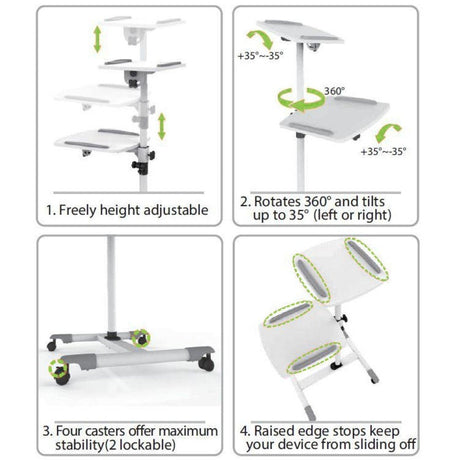 1. Freely height adjustable

+35°~-35°

360°

+35°~-35°

2. Rotates 360° and tilts up to 35° (left or right)

3. Four casters offer maximum stability(2 lockable)

4. Raised edge stops keep your device from sliding off