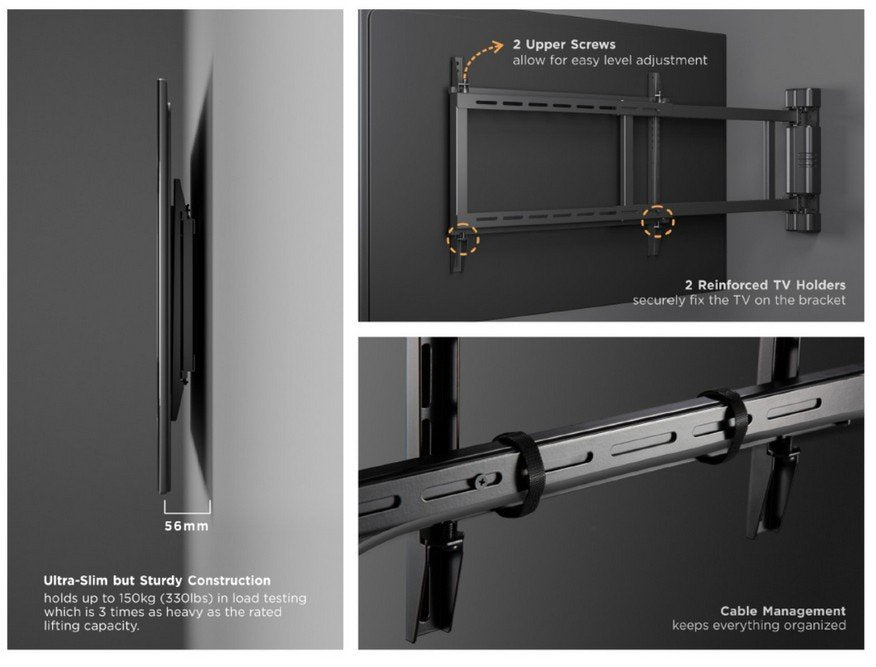 56mm

Ultra-Slim but Sturdy Construction
holds up to 150kg (330lbs) in load testing which is 3 times as heavy as the rated lifting capacity.

2 Upper Screws
allow for easy level adjustment

2 Reinforced TV Holders
securely fix the TV on the bracket

Cable Management
keeps everything organized