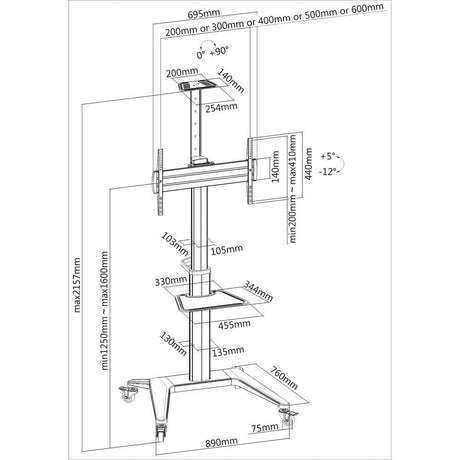 695mm
200mm or 300mm or 400mm or 500mm or 600mm
0° +90°
200mm
140mm
254mm
140mm
min200mm ~ max410mm
440mm
+5°
-12°
103mm
105mm
330mm
344mm
455mm
130mm
135mm
max2157mm
min1250mm ~ max1600mm
760mm
75mm
890mm