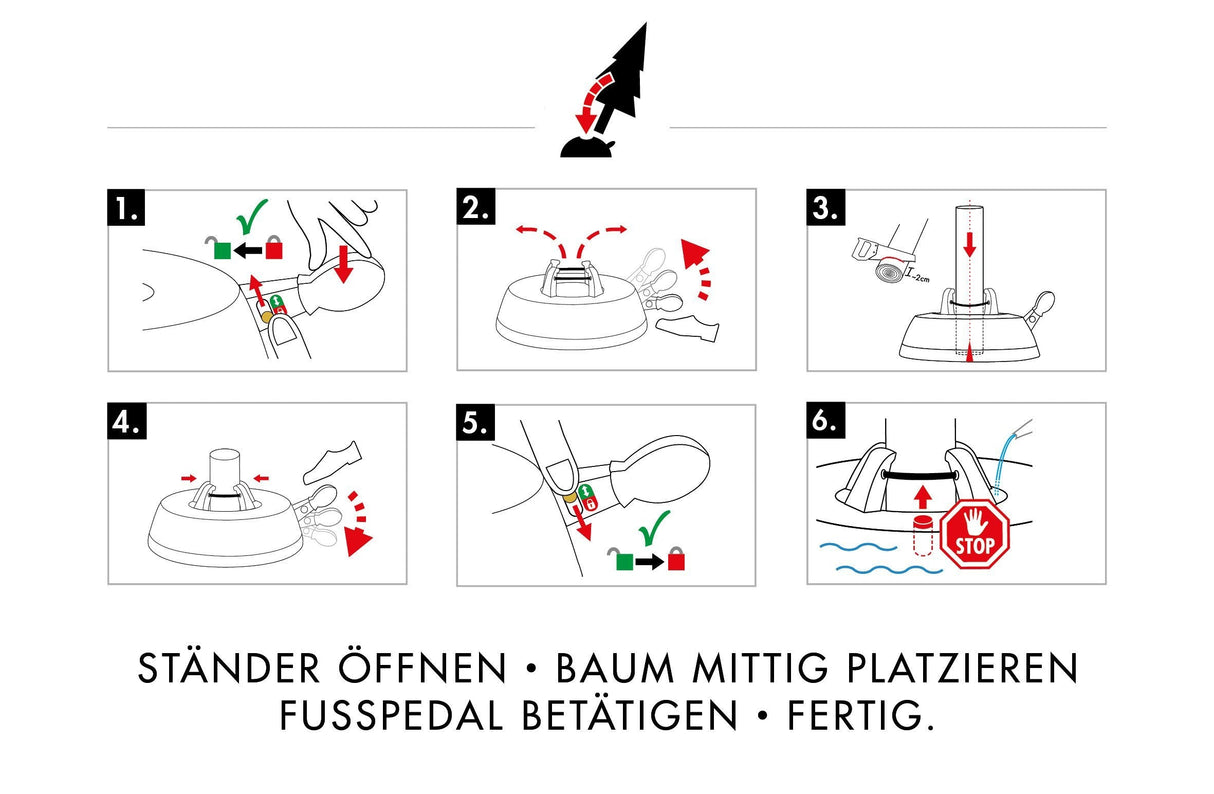 1.

2.

3.

~2cm

4.

5.

6.

STOP

STÄNDER ÖFFNEN • BAUM MITTIG PLATZIEREN
FUSSPEDAL BETÄTIGEN • FERTIG.