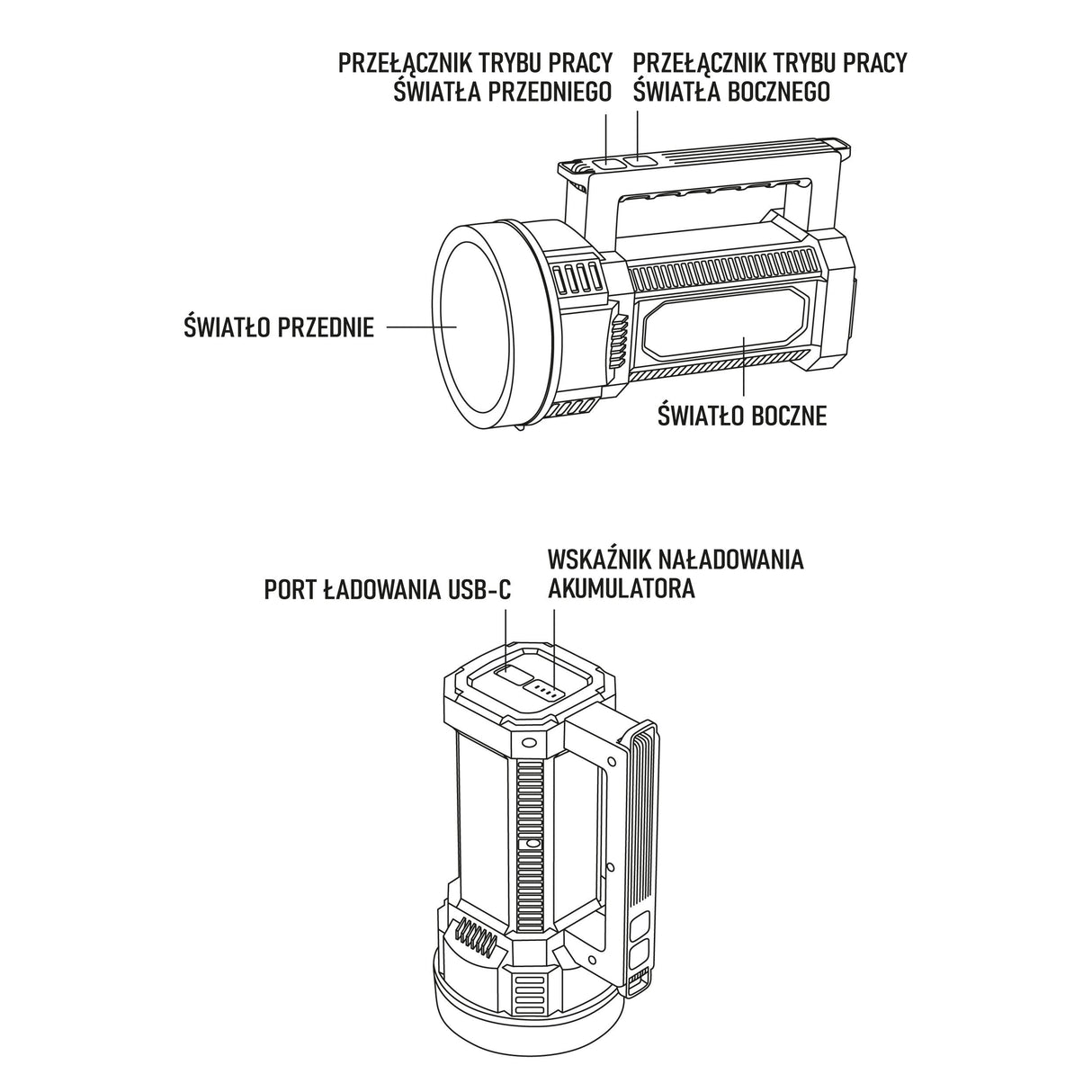 PRZEŁĄCZNIK TRYBU PRACY ŚWIATŁA PRZEDNIEGO

PRZEŁĄCZNIK TRYBU PRACY ŚWIATŁA BOCZNEGO

ŚWIATŁO PRZEDNIE

ŚWIATŁO BOCZNE

PORT ŁADOWANIA USB-C

WSKAŹNIK NAŁADOWANIA AKUMULATORA