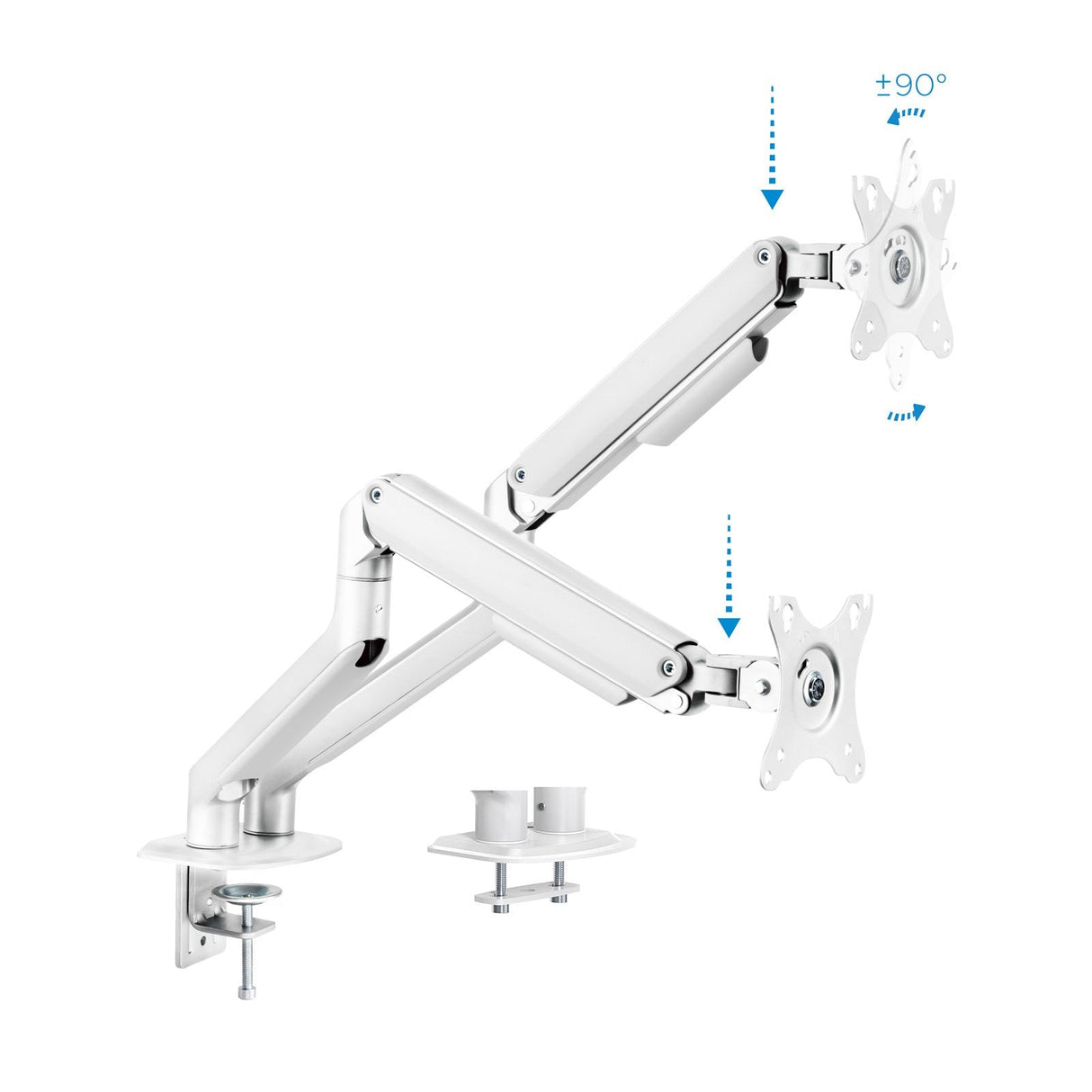 ±90°