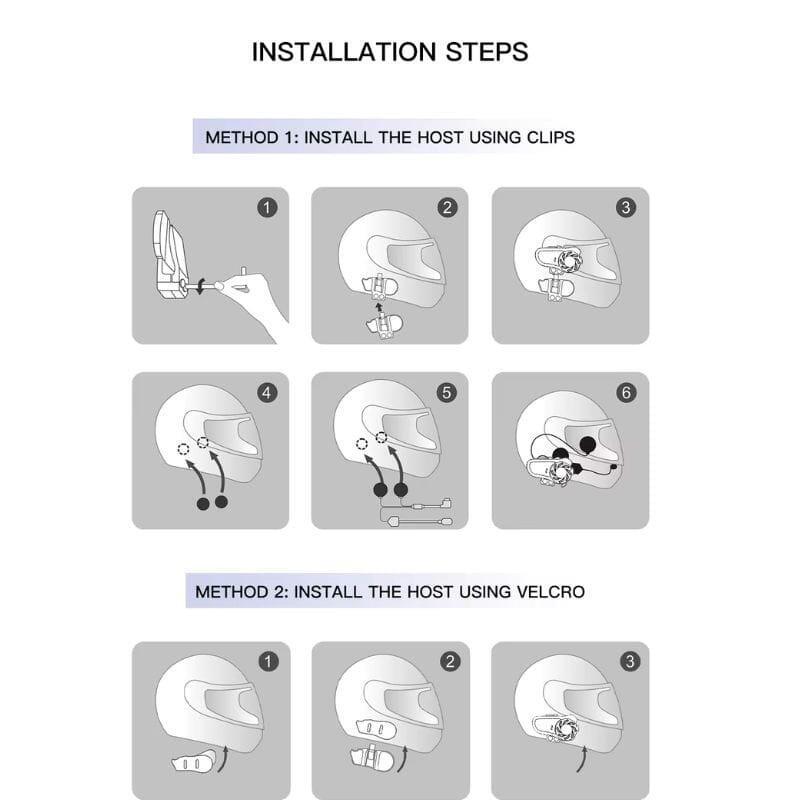 INSTALLATION STEPS

METHOD 1: INSTALL THE HOST USING CLIPS

1

2

3

4

5

6

METHOD 2: INSTALL THE HOST USING VELCRO

1

2

3