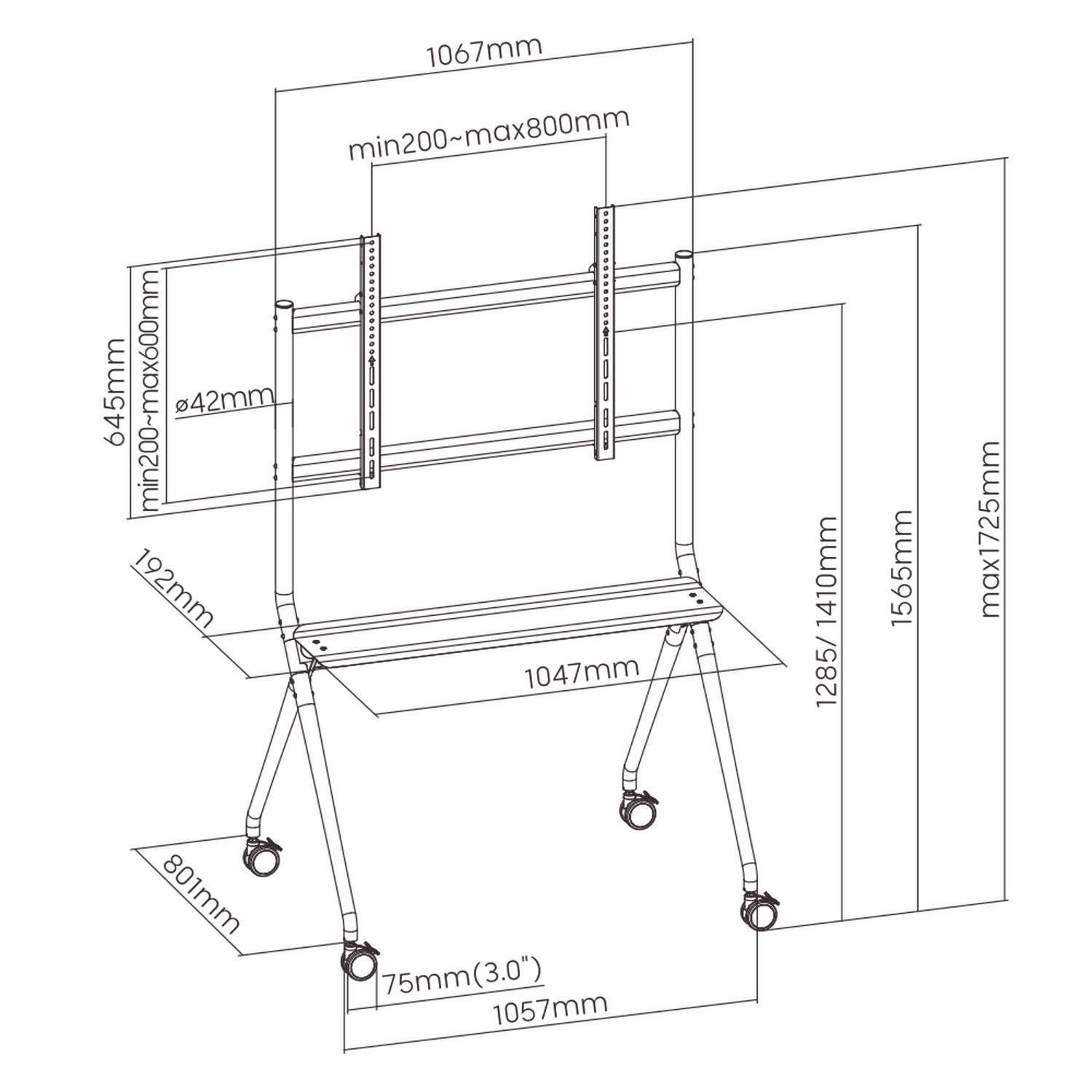 1067mm

min200~max800mm

645mm

min200~max600mm

ø42mm

192mm

1047mm

1285/ 1410mm

1565mm

max1725mm

801mm

75mm(3.0")

1057mm