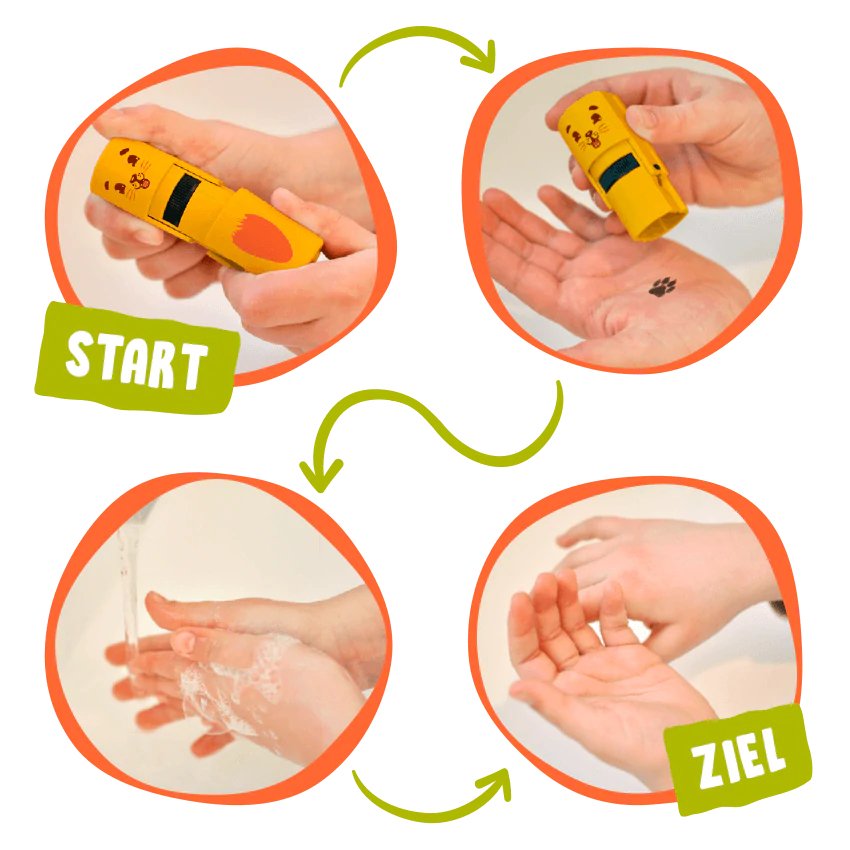 START

ZIEL