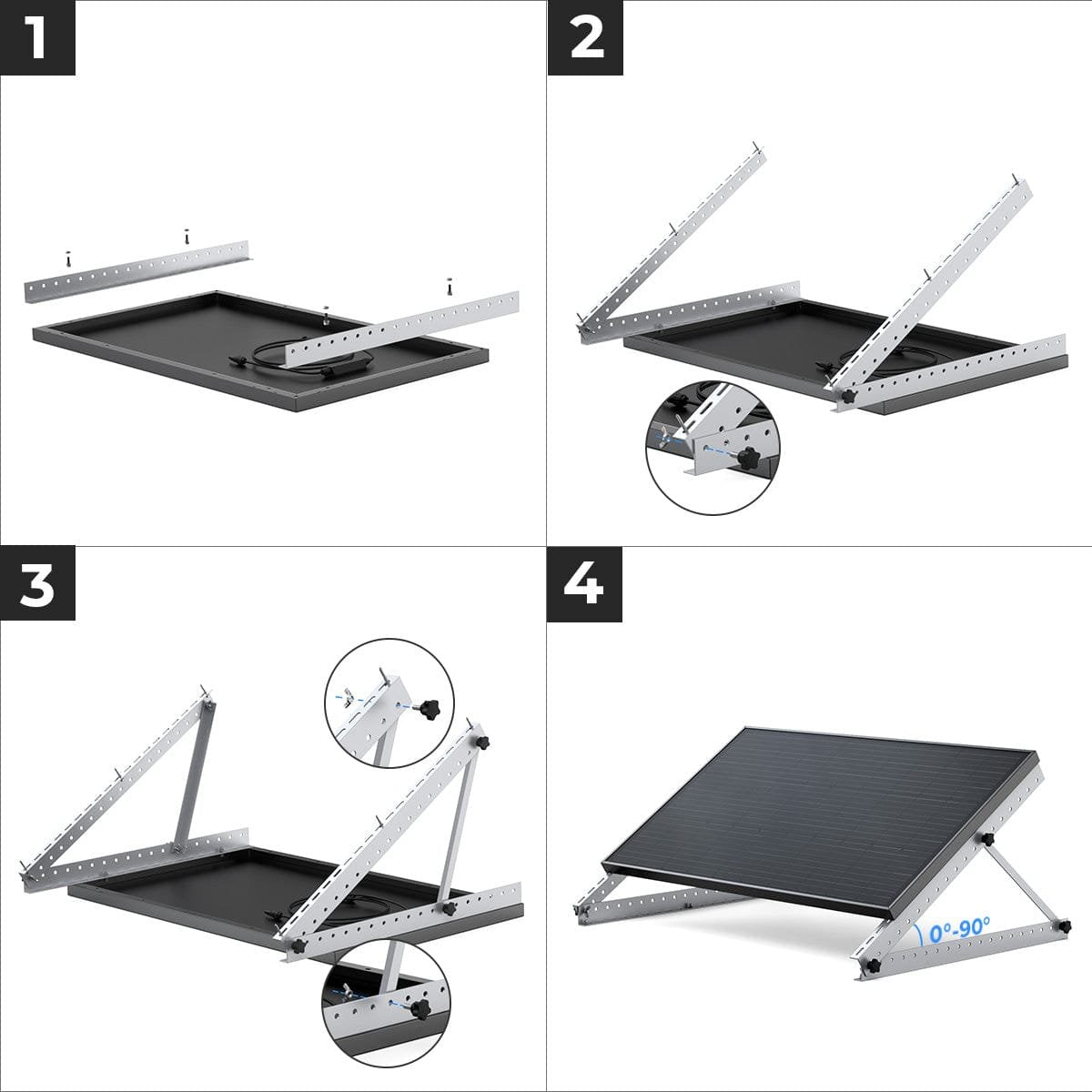 1

2

3

4

0°-90°