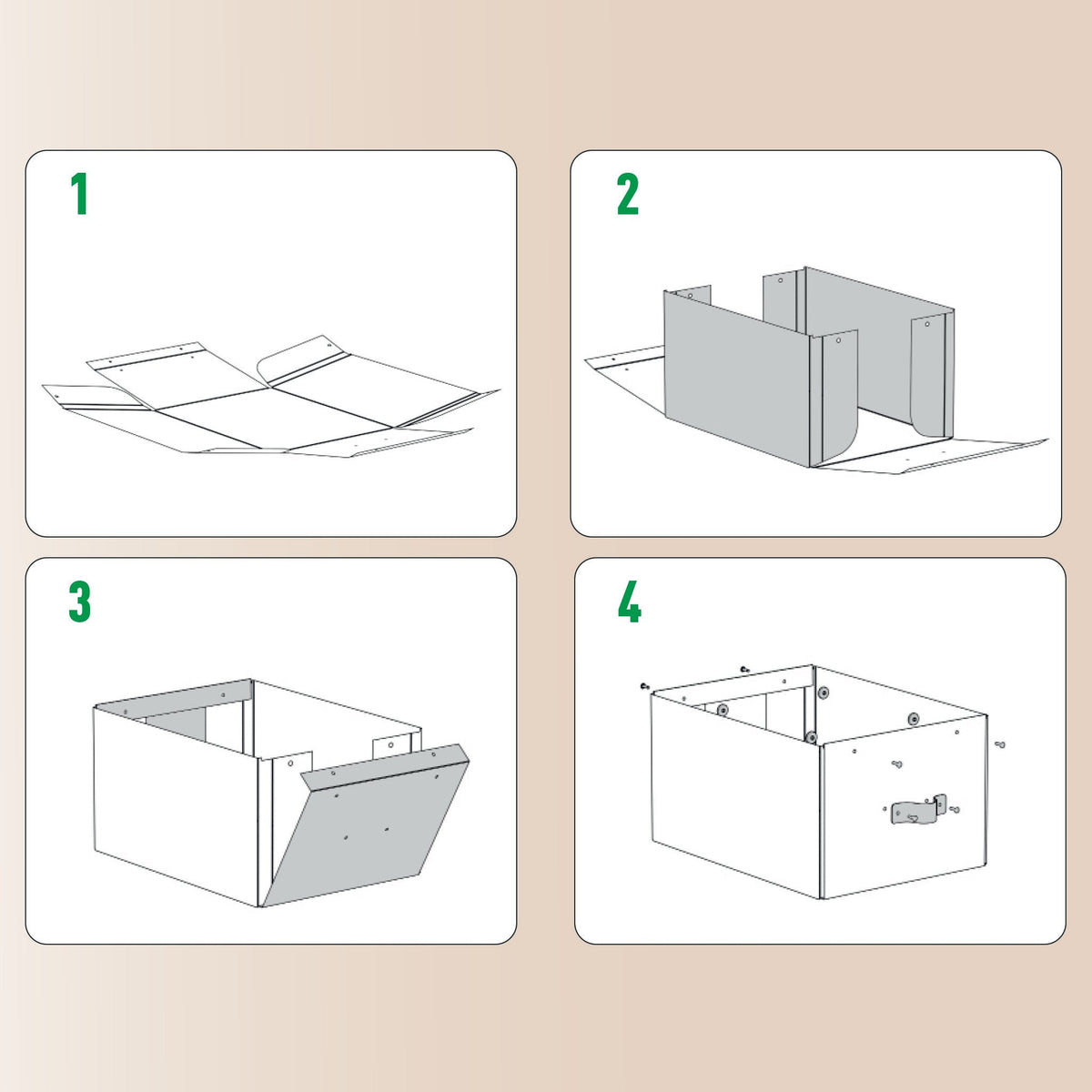 1

2

3

4