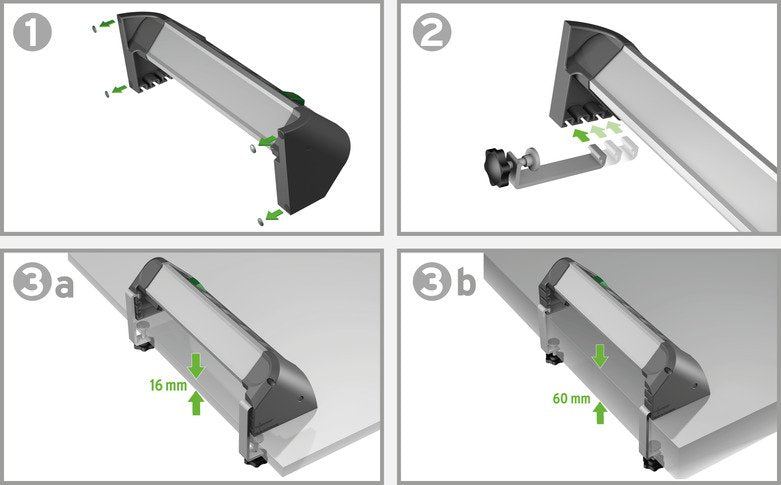 1

2

3a

16 mm

3b

60 mm