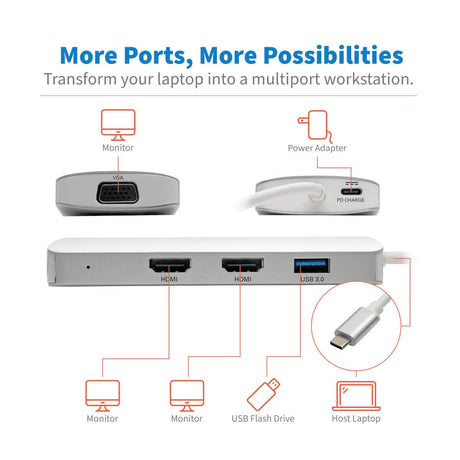 More Ports, More Possibilities
Transform your laptop into a multiport workstation.

Monitor

Power Adapter

VGA

PD CHARGE

HDMI

HDMI

USB 3.0

Monitor

Monitor

USB Flash Drive

Host Laptop