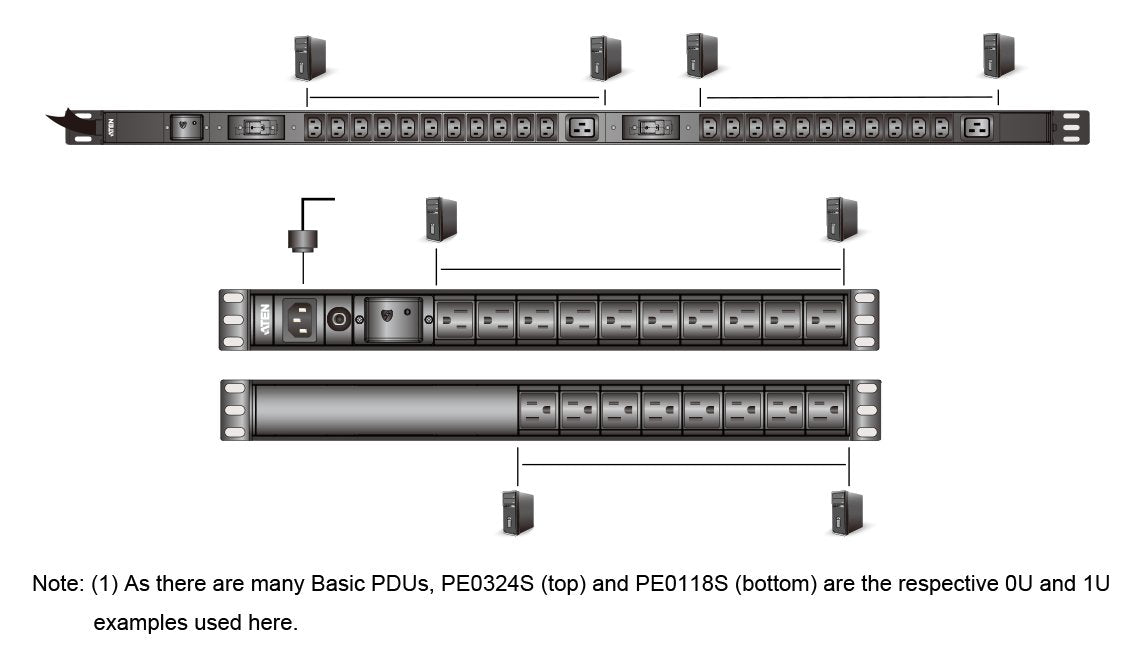 ATEN

ATEN

Note: (1) As there are many Basic PDUs, PE0324S (top) and PE0118S (bottom) are the respective 0U and 1U examples used here.