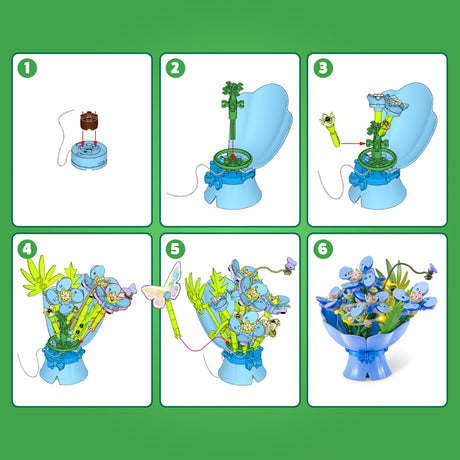 1

2

3

4

5

6