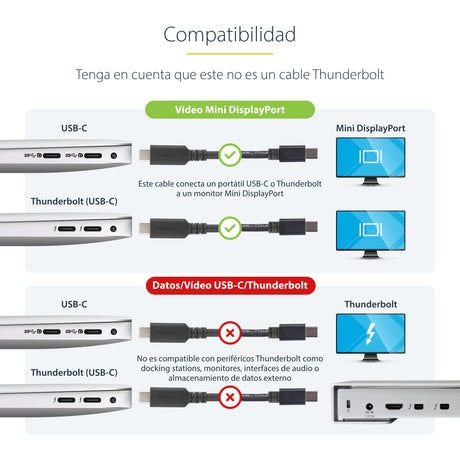 Compatibilidad

Tenga en cuenta que este no es un cable Thunderbolt

Vídeo Mini DisplayPort

USB-C

Mini DisplayPort

Este cable conecta un portátil USB-C o Thunderbolt a un monitor Mini DisplayPort

Thunderbolt (USB-C)

Datos/Vídeo USB-C/Thunderbolt

USB-C

Thunderbolt

No es compatible con periféricos Thunderbolt como docking stations, monitores, interfaces de audio o almacenamiento de datos externo

Thunderbolt (USB-C)