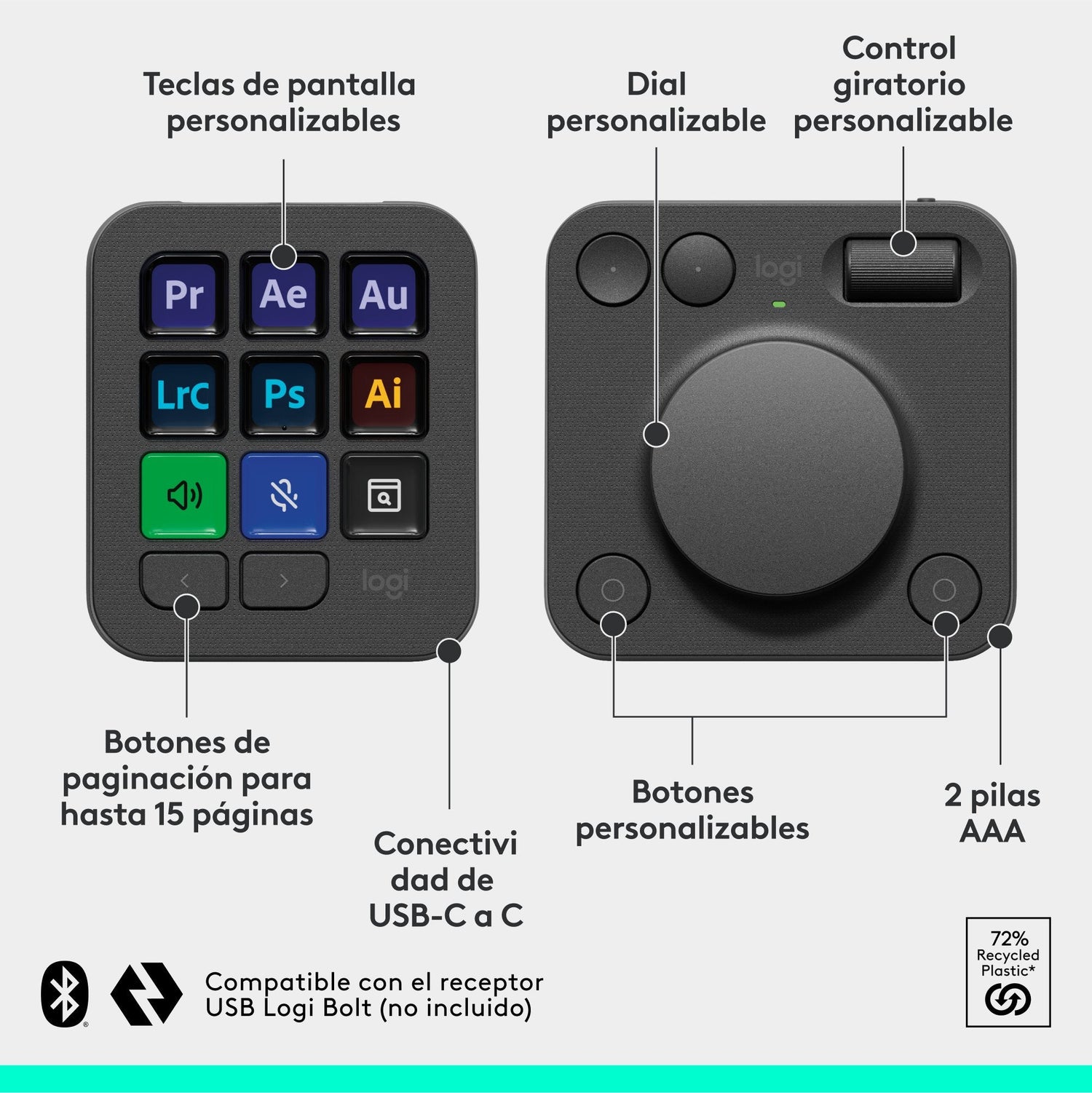 Teclas de pantalla personalizables

Dial personalizable

Control giratorio personalizable

Pr Ae Au
LrC Ps Ai

logi

logi

Botones de paginación para hasta 15 páginas

Conectivi dad de USB-C a C

Botones personalizables

2 pilas AAA

Compatible con el receptor USB Logi Bolt (no incluido)

72% Recycled Plastic*