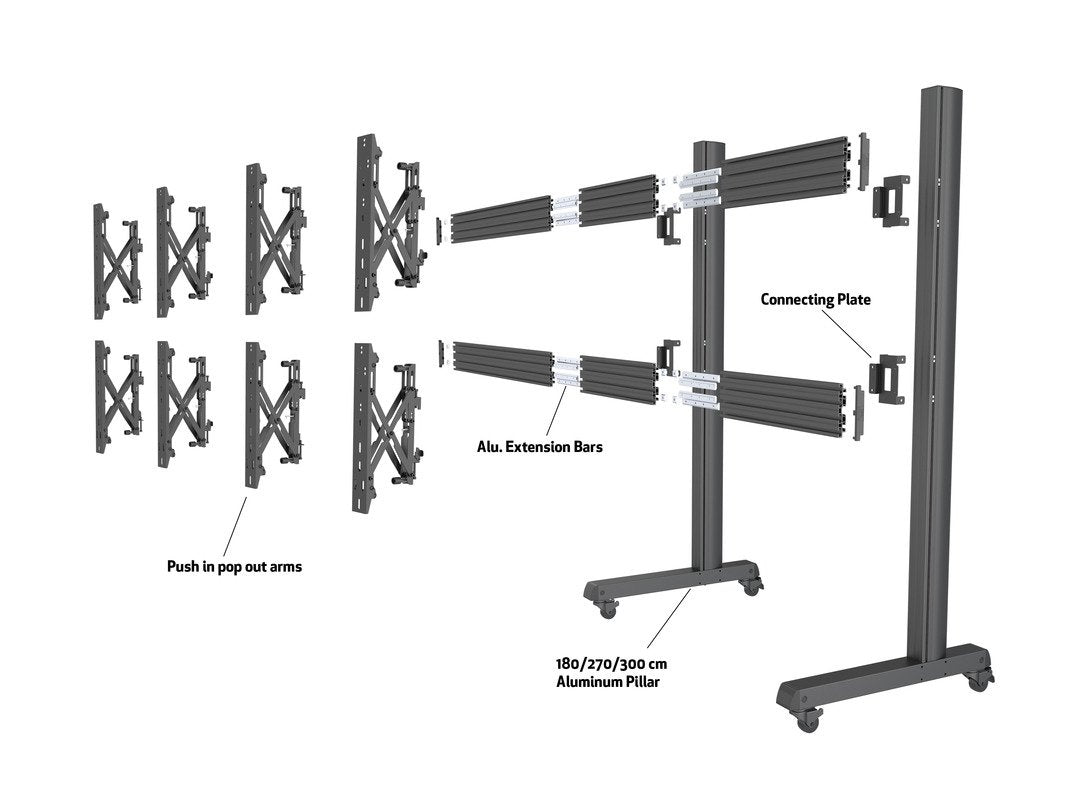 Connecting Plate

Alu. Extension Bars

Push in pop out arms

180/270/300 cm
Aluminum Pillar