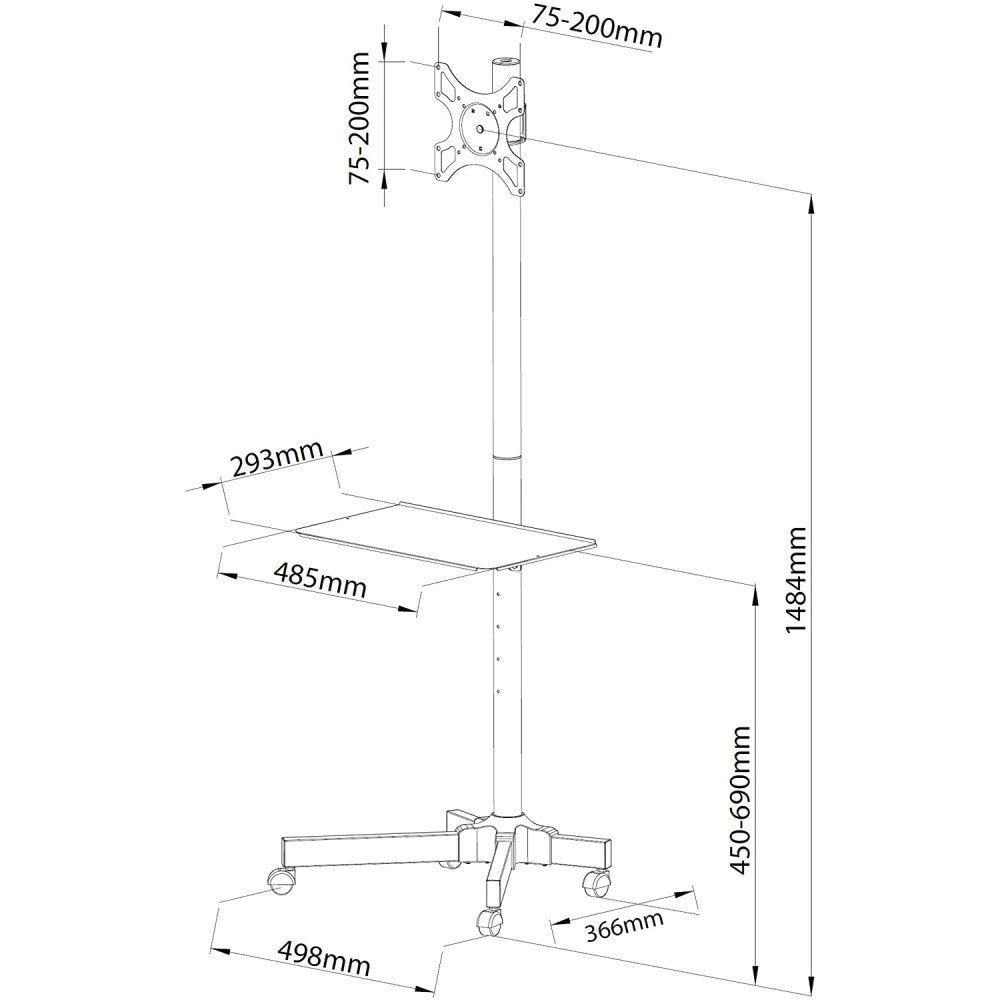 75-200mm
75-200mm
293mm
485mm
1484mm
450-690mm
366mm
498mm