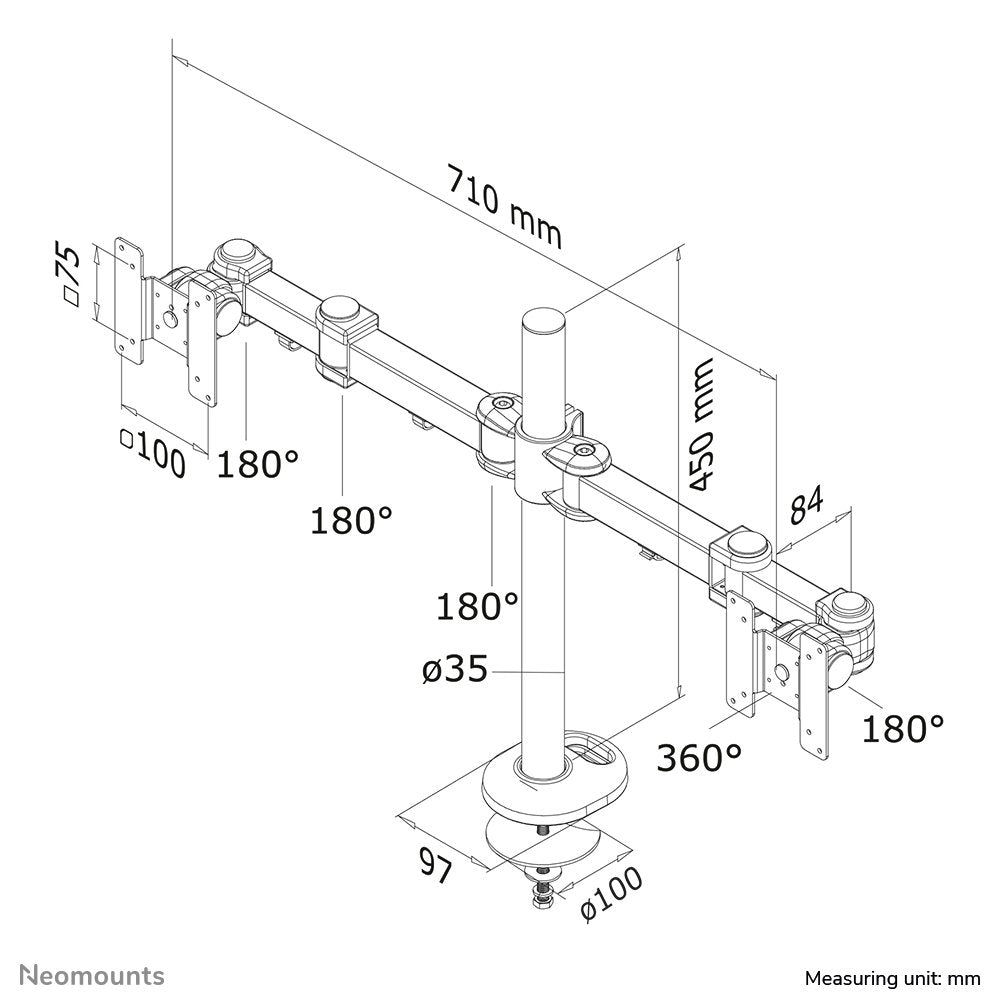 710 mm

□75

□100

180°

180°

180°

450 mm

84

ø35

360°

180°

97

ø100

Neomounts

Measuring unit: mm