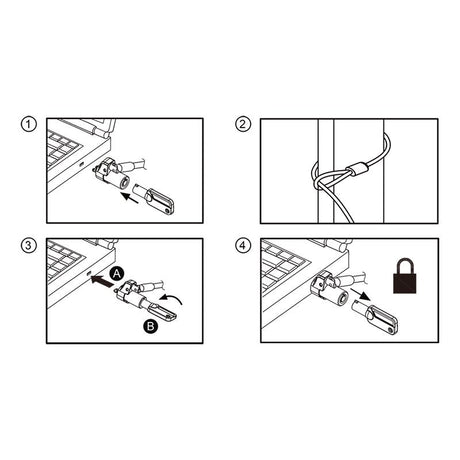 1

2

3

A

B

4