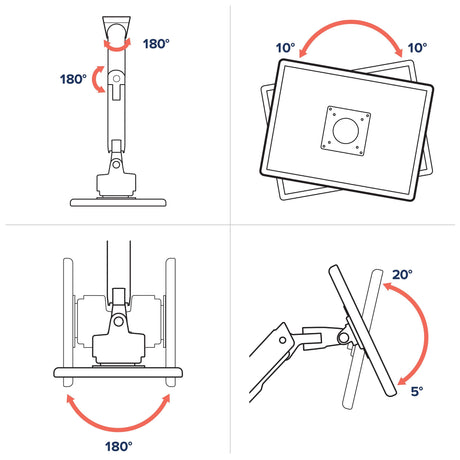 180°
180°
10°
10°
180°
20°
5°