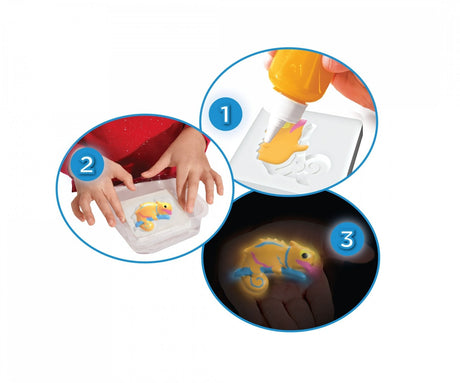 1

2

3