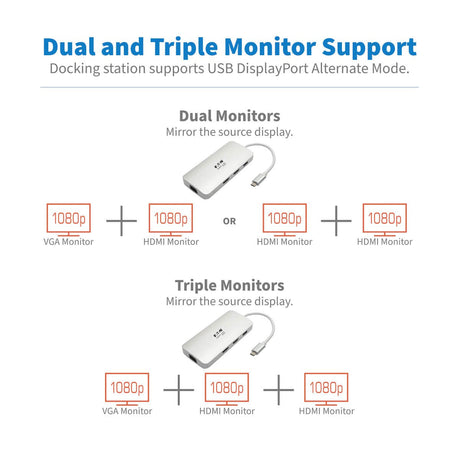 Dual and Triple Monitor Support
Docking station supports USB DisplayPort Alternate Mode.

Dual Monitors
Mirror the source display.

1080p
VGA Monitor

1080p
HDMI Monitor

OR

1080p
HDMI Monitor

1080p
HDMI Monitor

Triple Monitors
Mirror the source display.

1080p
VGA Monitor

1080p
HDMI Monitor

1080p
HDMI Monitor