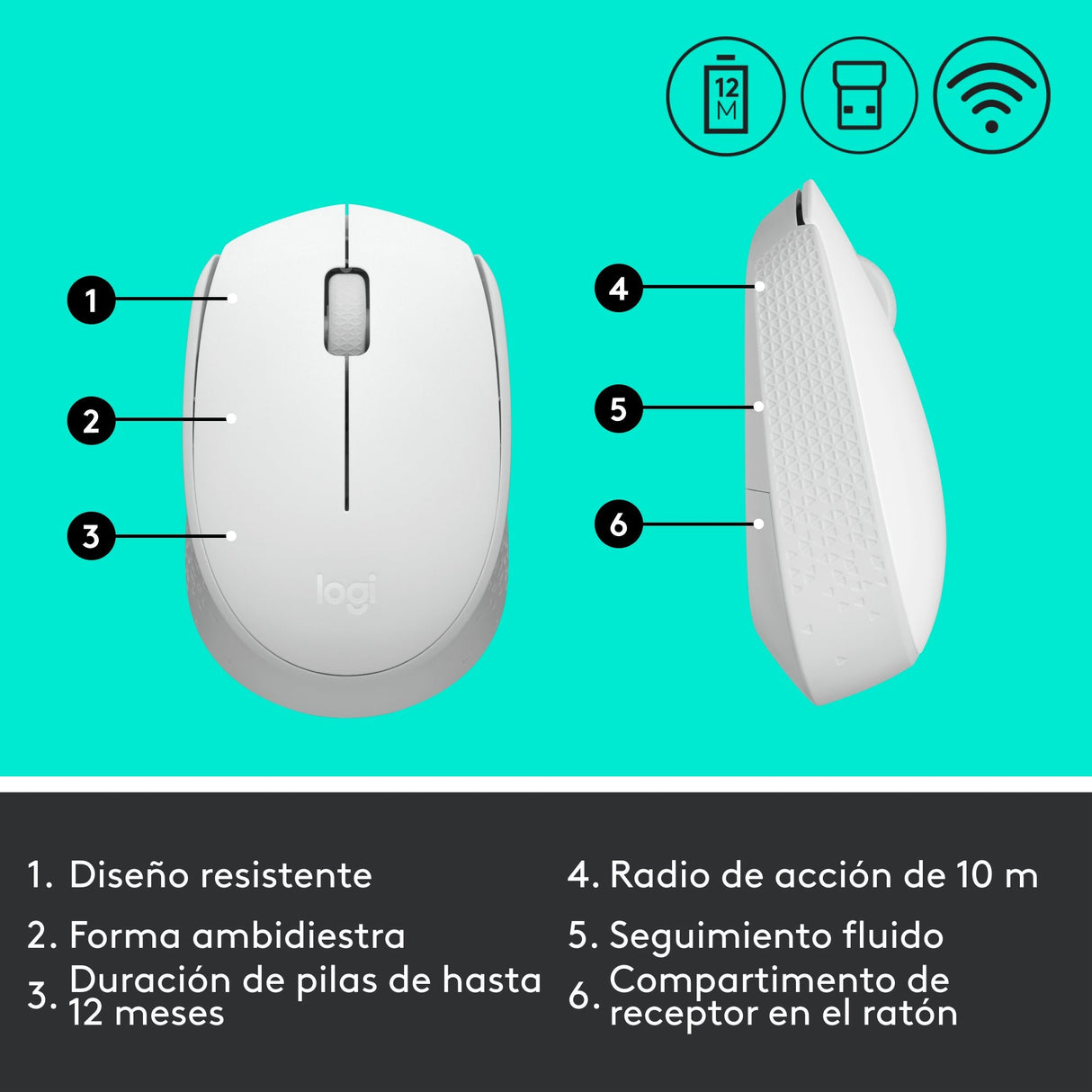 12 M

1

2

3

logi

4

5

6

1. Diseño resistente

2. Forma ambidiestra

3. Duración de pilas de hasta 12 meses

4. Radio de acción de 10 m

5. Seguimiento fluido

6. Compartimento de receptor en el ratón